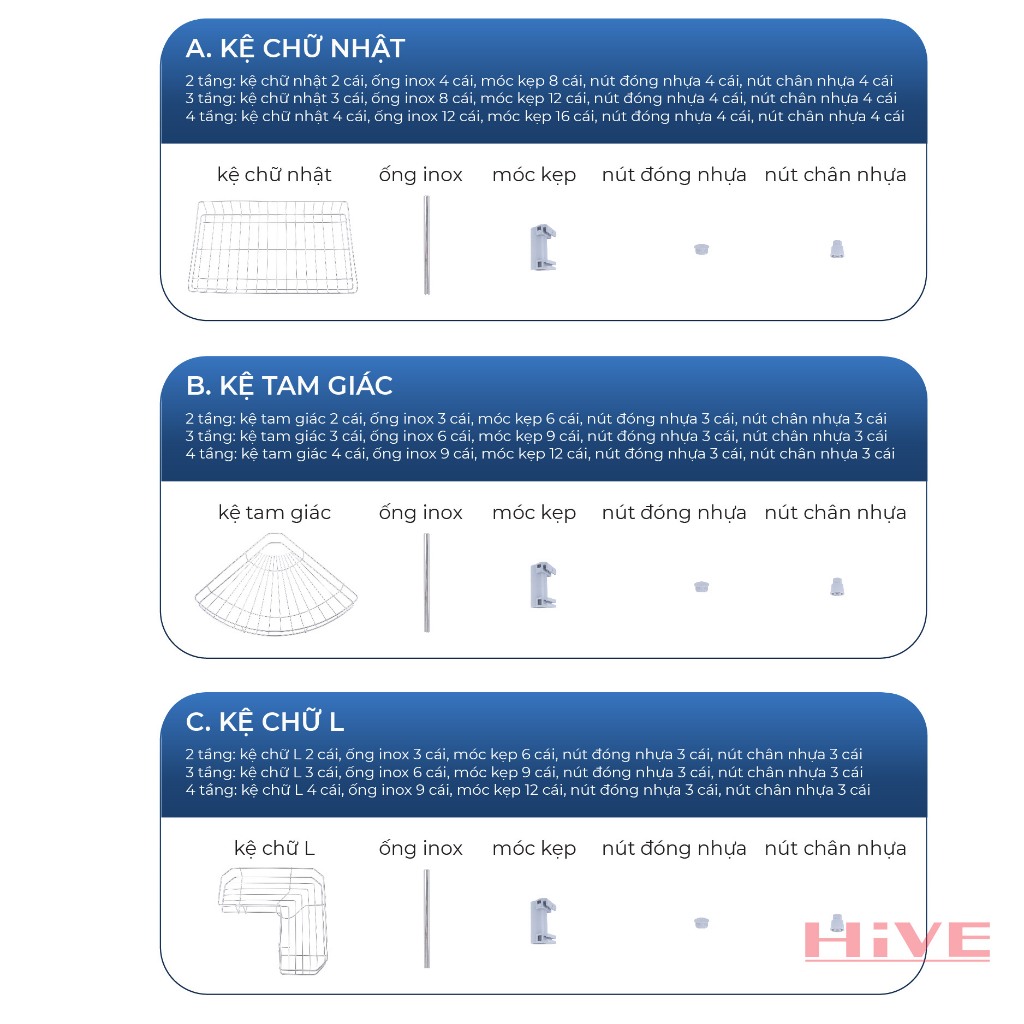 A. KỆ CHỮ NHẬT

2 tầng: kệ chữ nhật 2 cái, ống inox 4 cái, móc kẹp 8 cái, nút đóng nhựa 4 cái, nút chân nhựa 4 cái
3 tầng: kệ chữ nhật 3 cái, ống inox 8 cái, móc kẹp 12 cái, nút đóng nhựa 4 cái, nút chân nhựa 4 cái
4 tầng: kệ chữ nhật 4 cái, ống inox 12 cái, móc kẹp 16 cái, nút đóng nhựa 4 cái, nút chân nhựa 4 cái

kệ chữ nhật ống inox móc kẹp nút đóng nhựa nút chân nhựa

B. KỆ TAM GIÁC

2 tầng: kệ tam giác 2 cái, ống inox 3 cái, móc kẹp 6 cái, nút đóng nhựa 3 cái, nút chân nhựa 3 cái
3 tầng: kệ tam giác 3 cái, ống inox 6 cái, móc kẹp 9 cái, nút đóng nhựa 3 cái, nút chân nhựa 3 cái
4 tầng: kệ tam giác 4 cái, ống inox 9 cái, móc kẹp 12 cái, nút đóng nhựa 3 cái, nút chân nhựa 3 cái

kệ tam giác ống inox móc kẹp nút đóng nhựa nút chân nhựa

C. KỆ CHỮ L

2 tầng: kệ chữ L 2 cái, ống inox 3 cái, móc kẹp 6 cái, nút đóng nhựa 3 cái, nút chân nhựa 3 cái
3 tầng: kệ chữ L 3 cái, ống inox 6 cái, móc kẹp 9 cái, nút đóng nhựa 3 cái, nút chân nhựa 3 cái
4 tầng: kệ chữ L 4 cái, ống inox 9 cái, móc kẹp 12 cái, nút đóng nhựa 3 cái, nút chân nhựa 3 cái

kệ chữ L ống inox móc kẹp nút đóng nhựa nút chân nhựa

HiVE