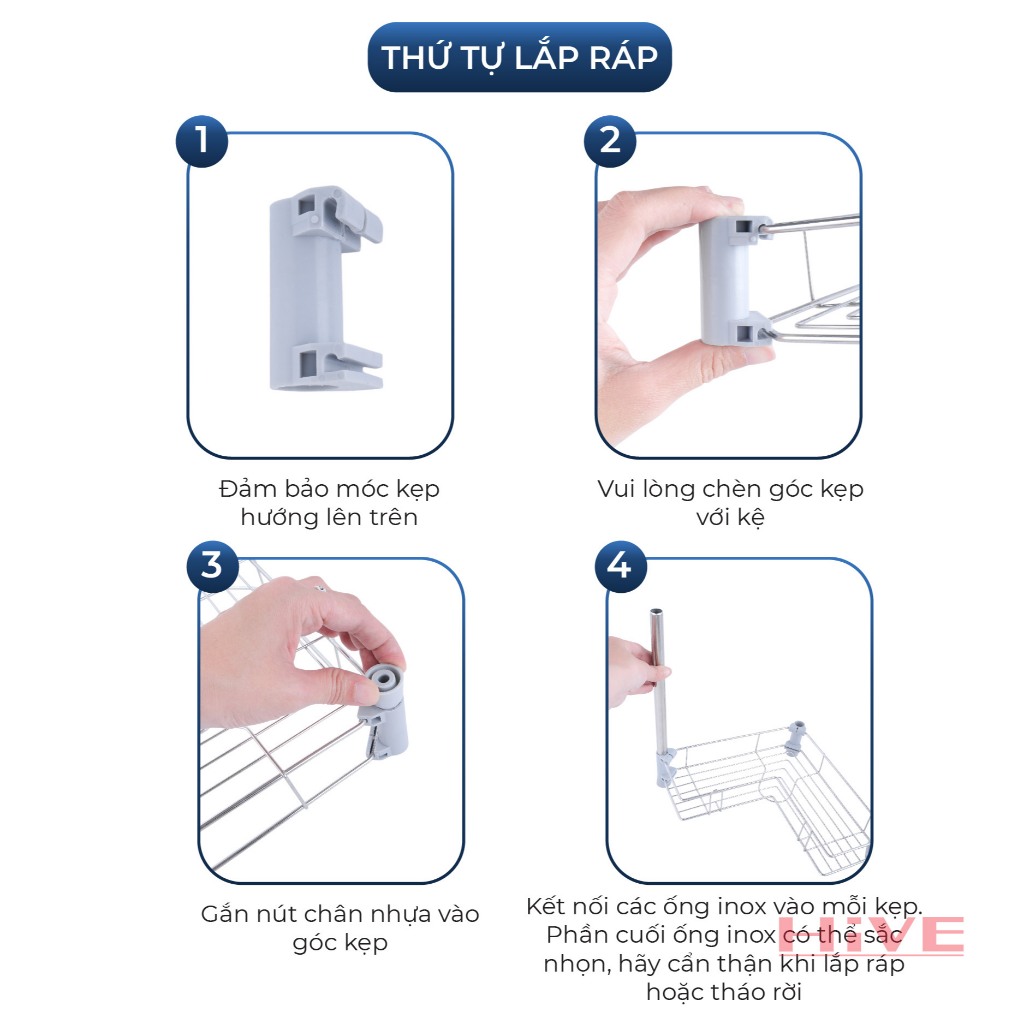 THỨ TỰ LẮP RÁP

1

Đảm bảo móc kẹp hướng lên trên

2

Vui lòng chèn góc kẹp với kệ

3

Gắn nút chân nhựa vào góc kẹp

4

Kết nối các ống inox vào mỗi kẹp. Phần cuối ống inox có thể sắc nhọn, hãy cẩn thận khi lắp ráp hoặc tháo rời

HIVE