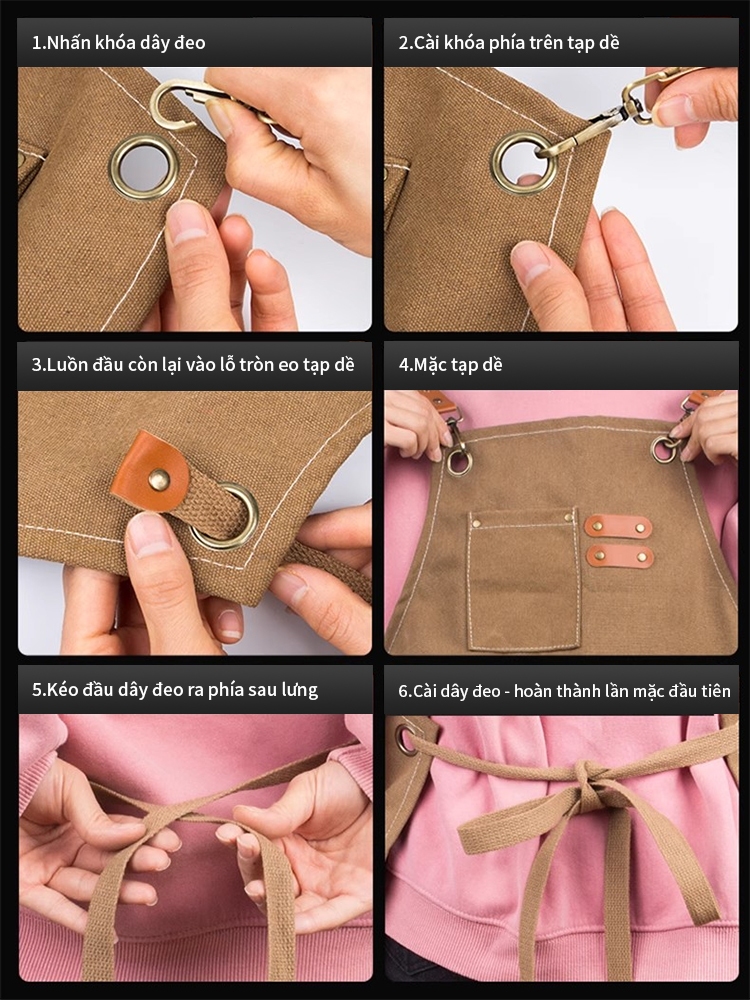 1.Nhấn khóa dây đeo

2.Cài khóa phía trên tạp dề

3.Luồn đầu còn lại vào lỗ tròn eo tạp dề

4.Mặc tạp dề

5.Kéo đầu dây đeo ra phía sau lưng

6.Cài dây đeo - hoàn thành lần mặc đầu tiên