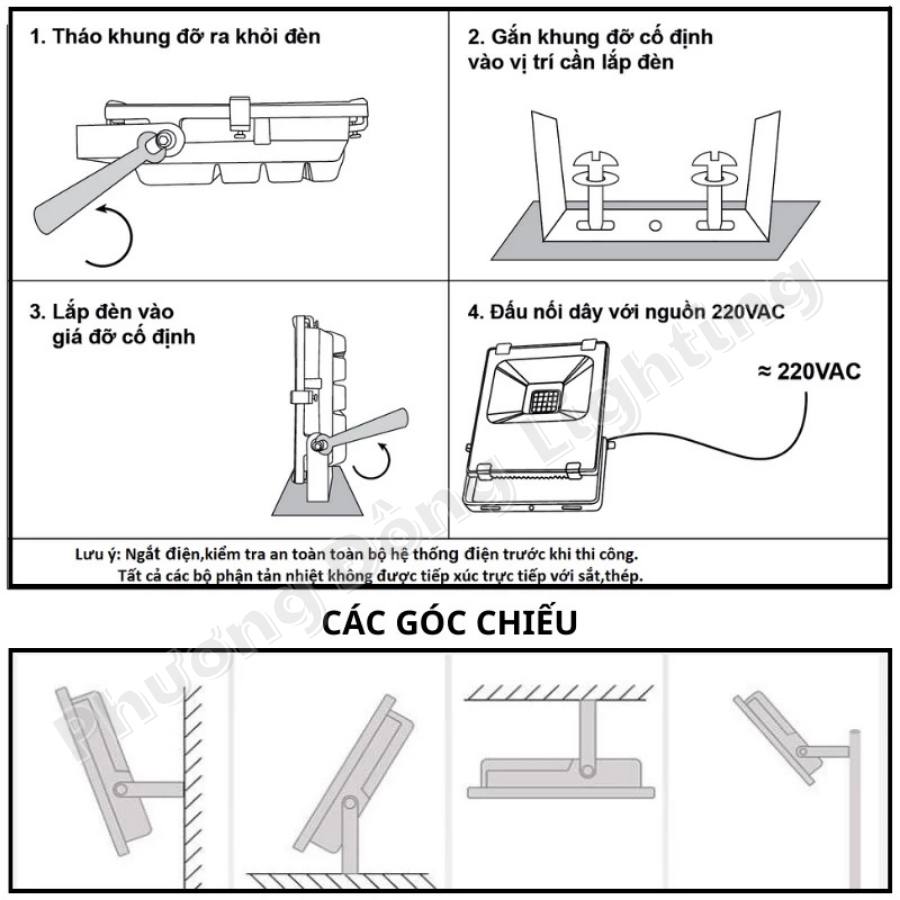 1. Tháo khung đỡ ra khỏi đèn

2. Gắn khung đỡ cố định vào vị trí cần lắp đèn

3. Lắp đèn vào giá đỡ cố định

4. Đấu nối dây với nguồn 220VAC

≈ 220VAC

Lưu ý: Ngắt điện,kiểm tra an toàn toàn bộ hệ thống điện trước khi thi công.
Tất cả các bộ phận tản nhiệt không được tiếp xúc trực tiếp với sắt,thép.

CÁC GÓC CHIẾU

Phương Đông Lighting