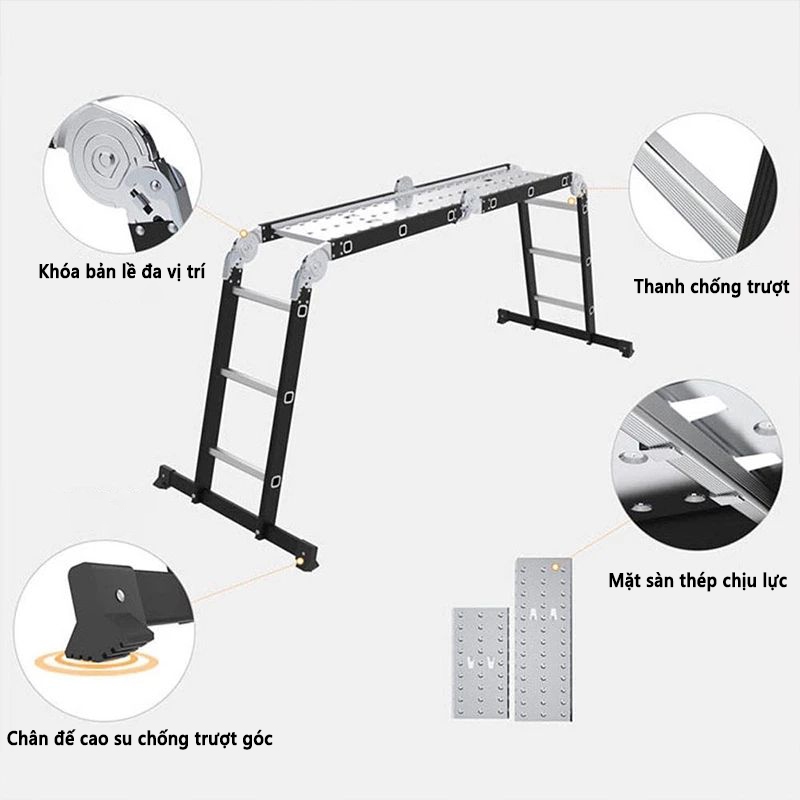 Khóa bản lề đa vị trí

Thanh chống trượt

Mặt sàn thép chịu lực

Chân đế cao su chống trượt góc