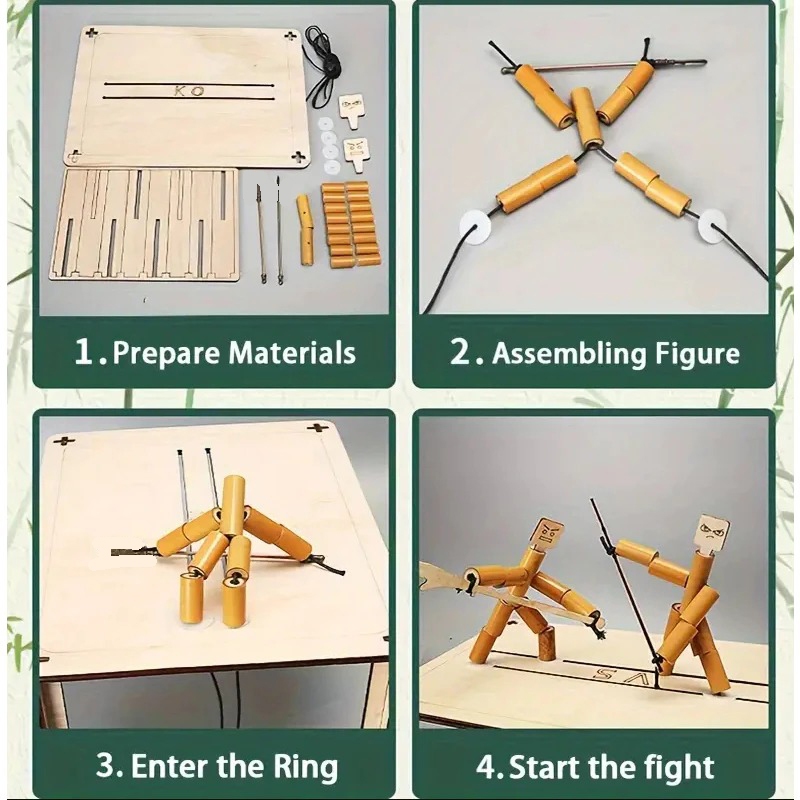 KO

1. Prepare Materials

2. Assembling Figure

3. Enter the Ring

VS

4. Start the fight