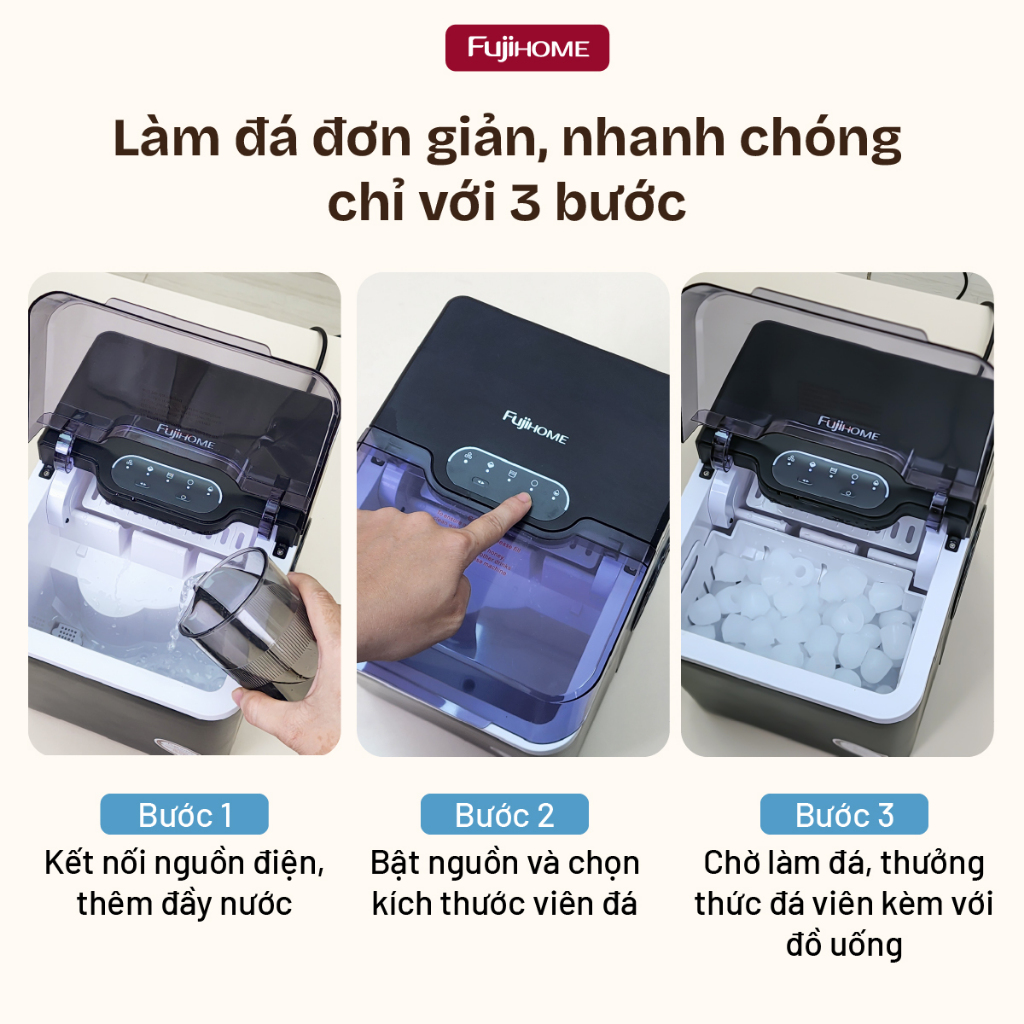 FujiHOME

Làm đá đơn giản, nhanh chóng chỉ với 3 bước

FujiHOME

FujiHOME

FujiHOME

Bước 1
Kết nối nguồn điện, thêm đầy nước

Bước 2
Bật nguồn và chọn kích thước viên đá

Bước 3
Chờ làm đá, thưởng thức đá viên kèm với đồ uống