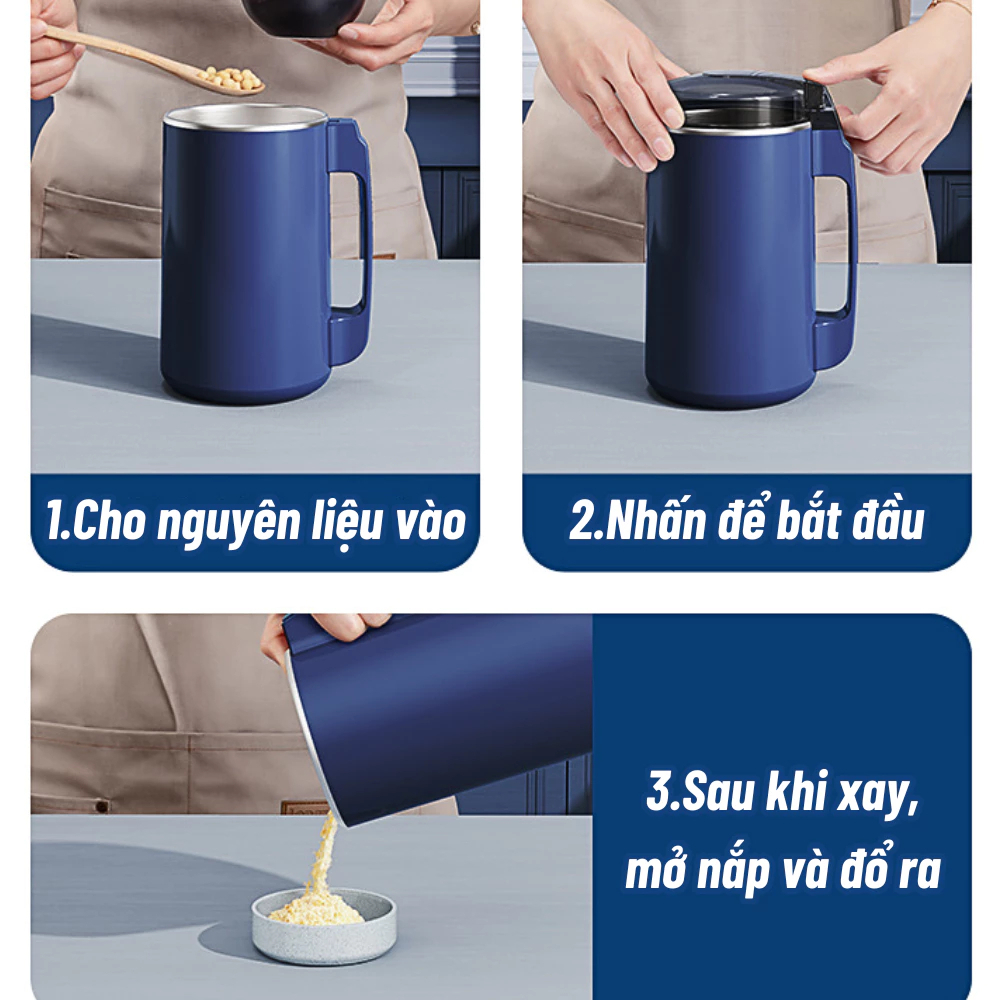 1.Cho nguyên liệu vào

2.Nhấn để bắt đầu

3.Sau khi xay, mở nắp và đổ ra