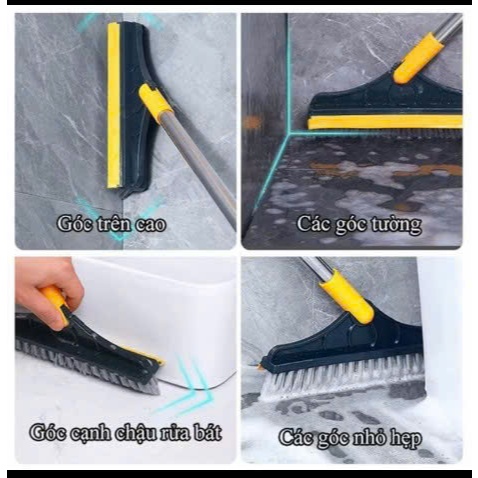 Góc trên cao

Các góc tường

Góc cạnh chậu rửa bát

Các góc nhỏ hẹp