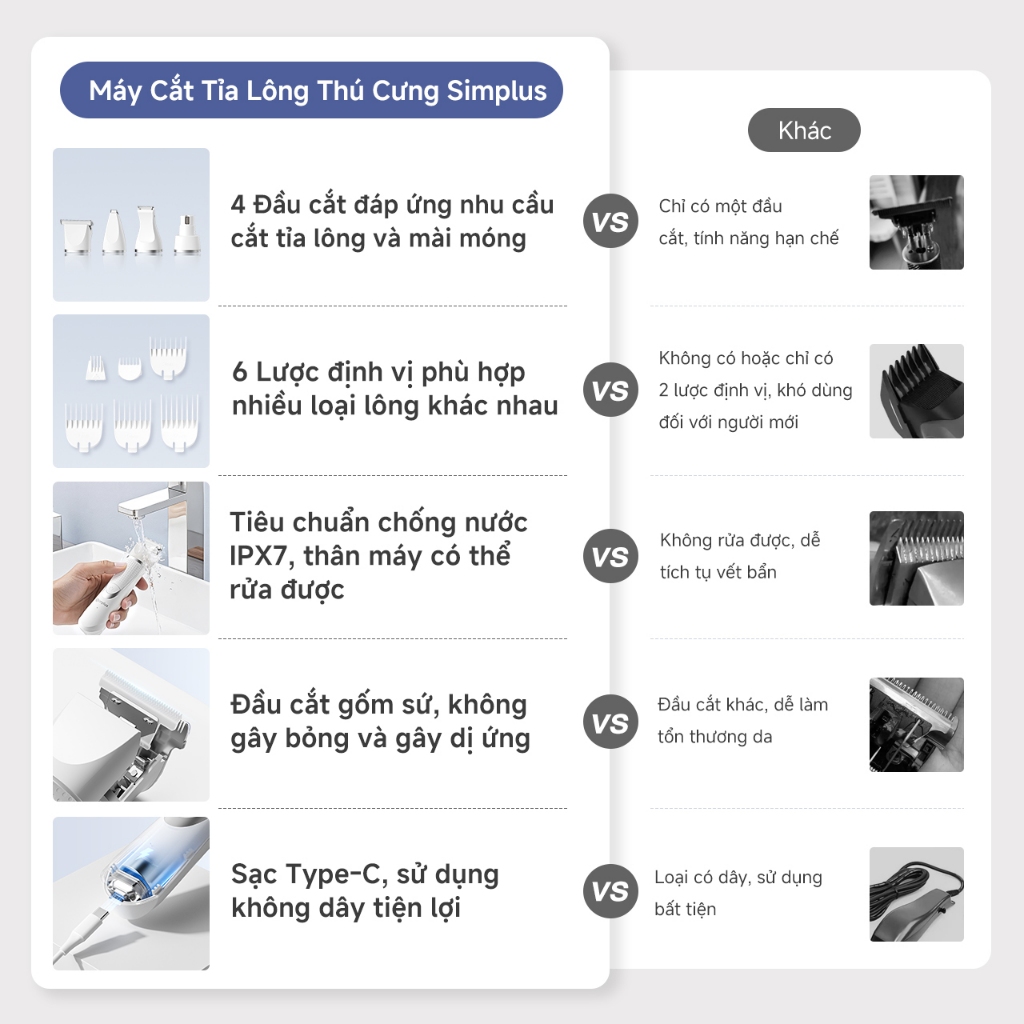 Máy Cắt Tỉa Lông Thú Cưng Simplus

Khác

4 Đầu cắt đáp ứng nhu cầu cắt tỉa lông và mài móng

VS

Chỉ có một đầu cắt, tính năng hạn chế

6 Lược định vị phù hợp nhiều loại lông khác nhau

VS

Không có hoặc chỉ có 2 lược định vị, khó dùng đối với người mới

Tiêu chuẩn chống nước IPX7, thân máy có thể rửa được

VS

Không rửa được, dễ tích tụ vết bẩn

Đầu cắt gốm sứ, không gây bỏng và gây dị ứng

VS

Đầu cắt khác, dễ làm tổn thương da

Sạc Type-C, sử dụng không dây tiện lợi

VS

Loại có dây, sử dụng bất tiện