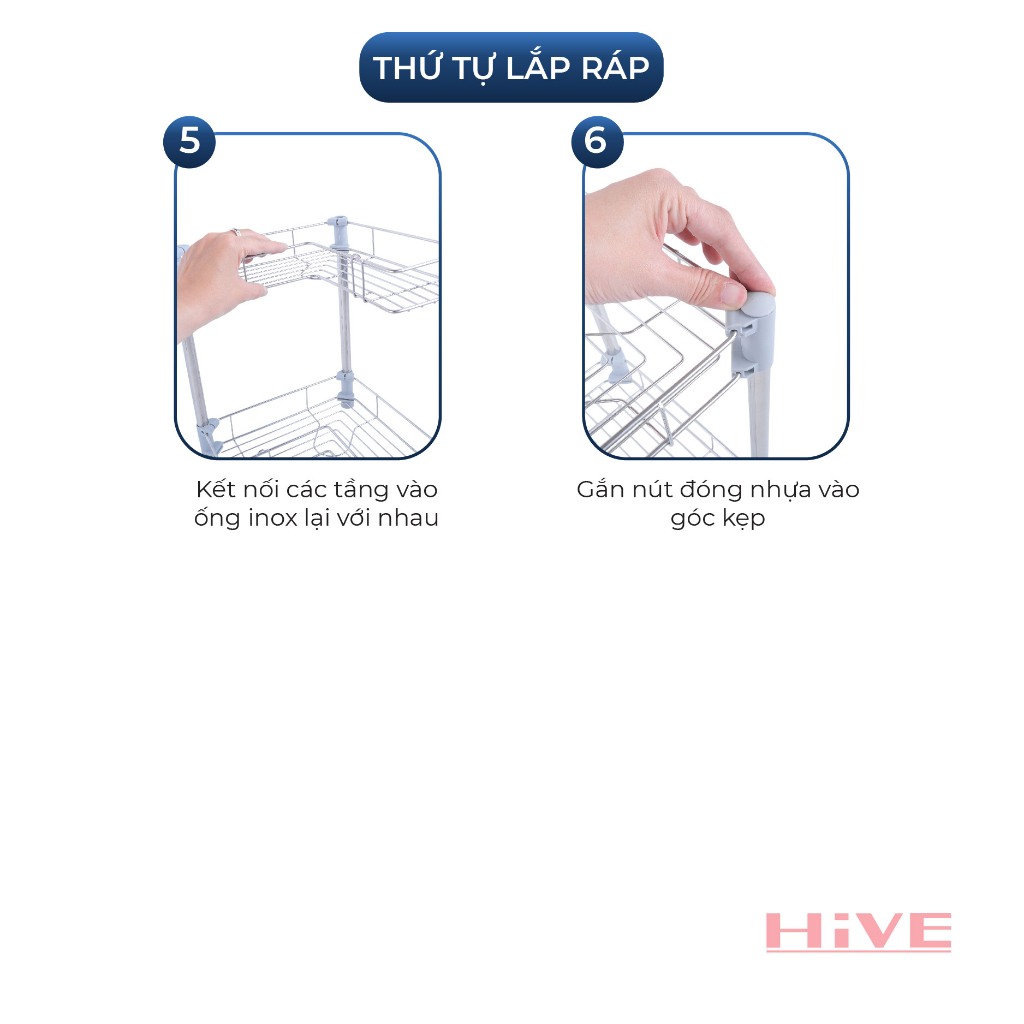 THỨ TỰ LẮP RÁP

5

Kết nối các tầng vào ống inox lại với nhau

6

Gắn nút đóng nhựa vào góc kẹp

HiVE