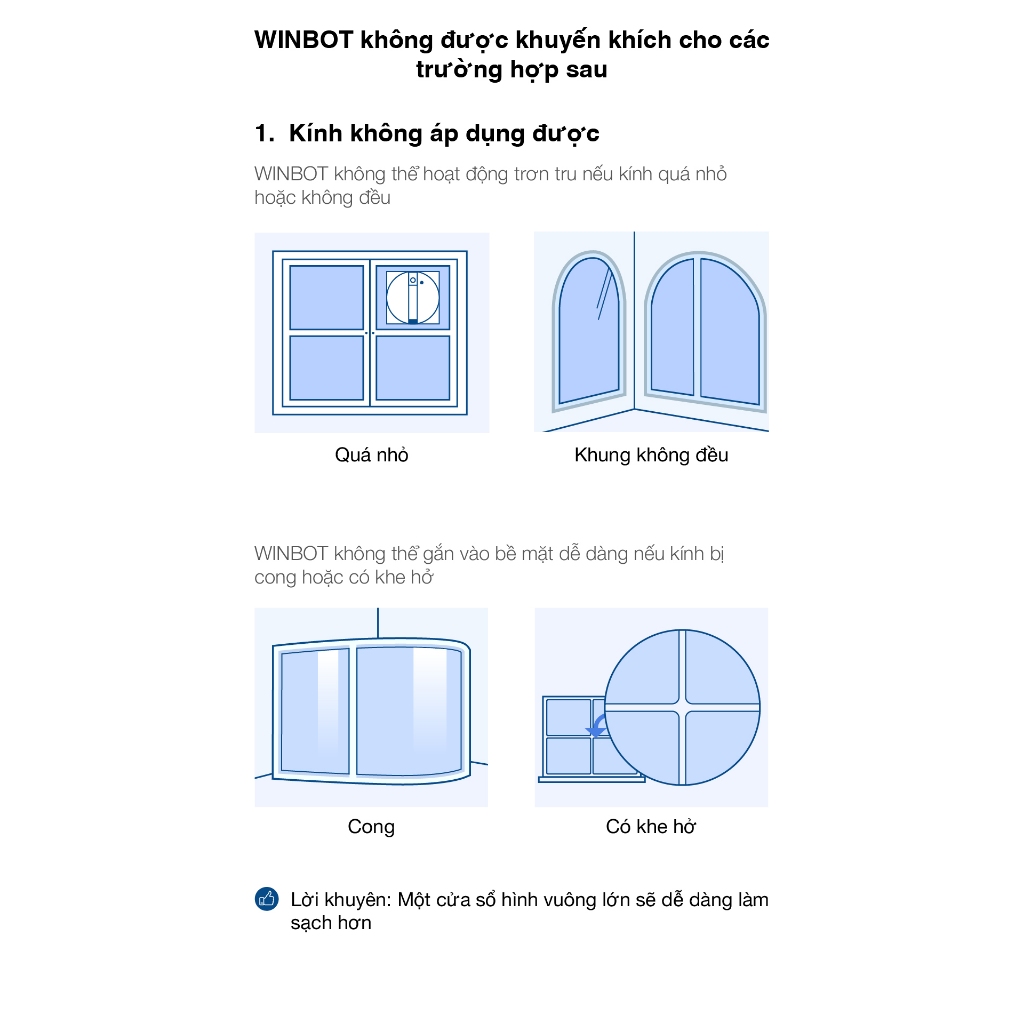 WINBOT không được khuyến khích cho các trường hợp sau

1. Kính không áp dụng được

WINBOT không thể hoạt động trơn tru nếu kính quá nhỏ hoặc không đều

Quá nhỏ

Khung không đều

WINBOT không thể gắn vào bề mặt dễ dàng nếu kính bị cong hoặc có khe hở

Cong

Có khe hở

Lời khuyên: Một cửa sổ hình vuông lớn sẽ dễ dàng làm sạch hơn