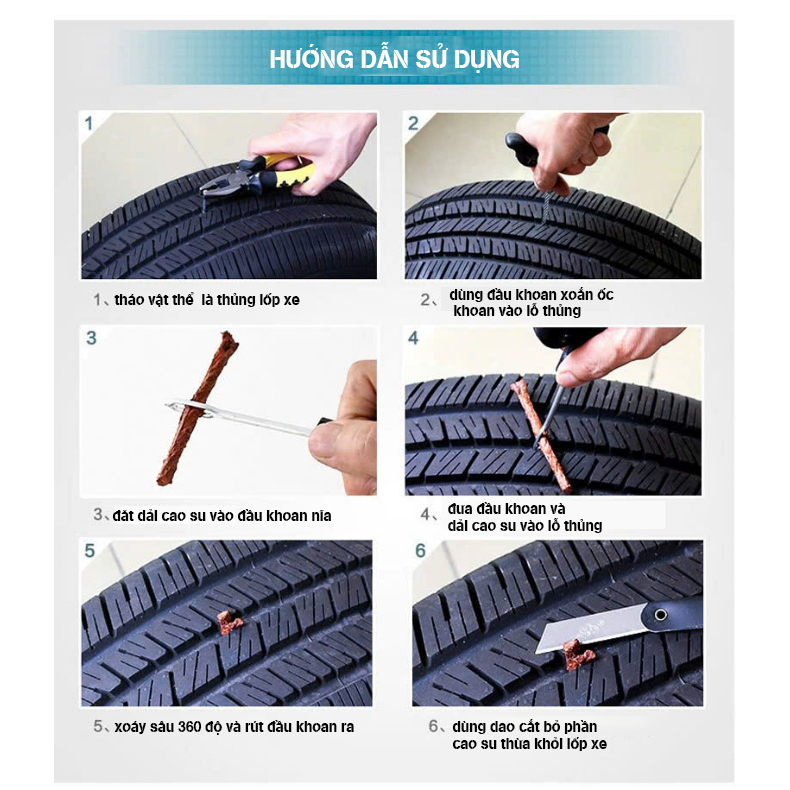 HƯỚNG DẪN SỬ DỤNG

1

1、tháo vật thể là thủng lốp xe

2

2、dùng đầu khoan xoắn ốc khoan vào lỗ thủng

3

3、đăt dải cao su vào đầu khoan nia

4

4、đua đầu khoan và dải cao su vào lỗ thủng

5

5、xoáy sâu 360 độ và rút đầu khoan ra

6

6、dùng dao cắt bỏ phần cao su thừa khỏi lốp xe