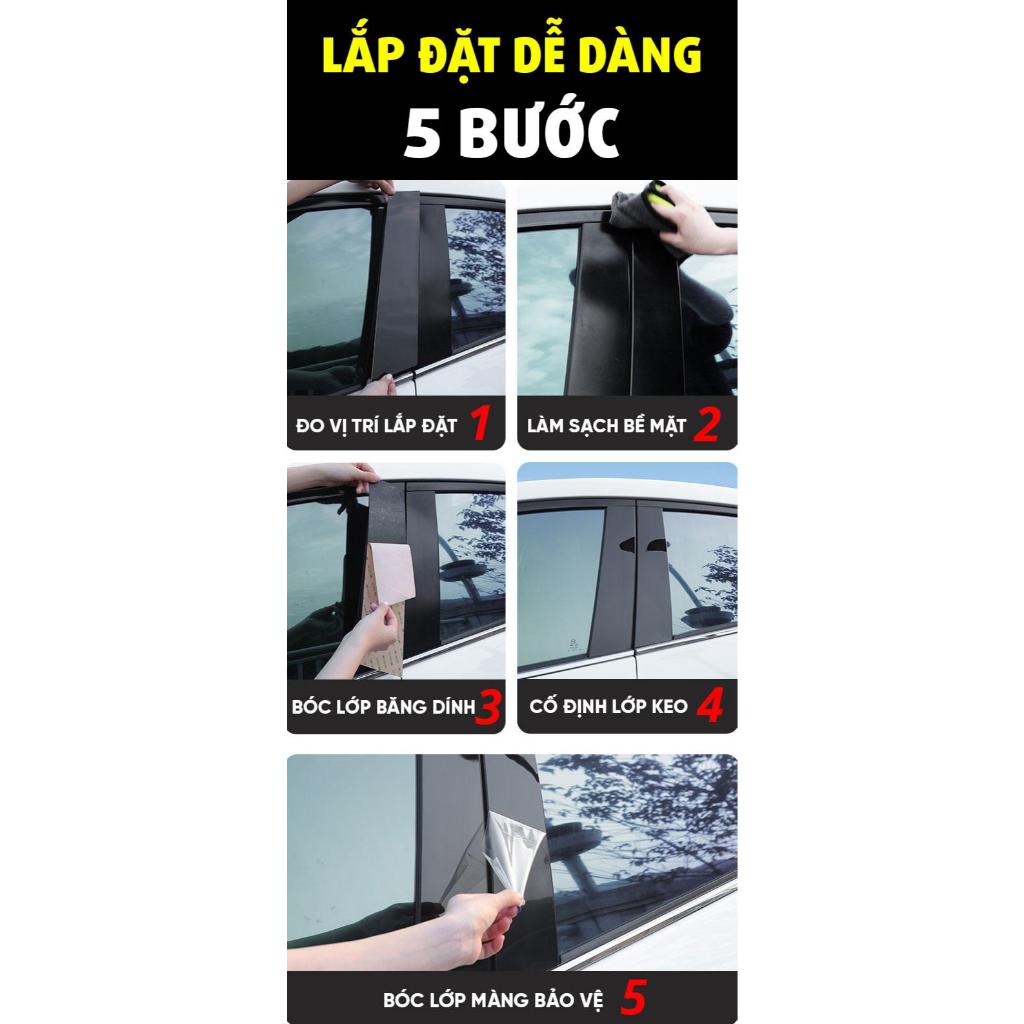 LẮP ĐẶT DỄ DÀNG
5 BƯỚC

ĐO VỊ TRÍ LẮP ĐẶT 1

LÀM SẠCH BỀ MẶT 2

BÓC LỚP BĂNG DÍNH 3

CỐ ĐỊNH LỚP KEO 4

BÓC LỚP MÀNG BẢO VỆ 5