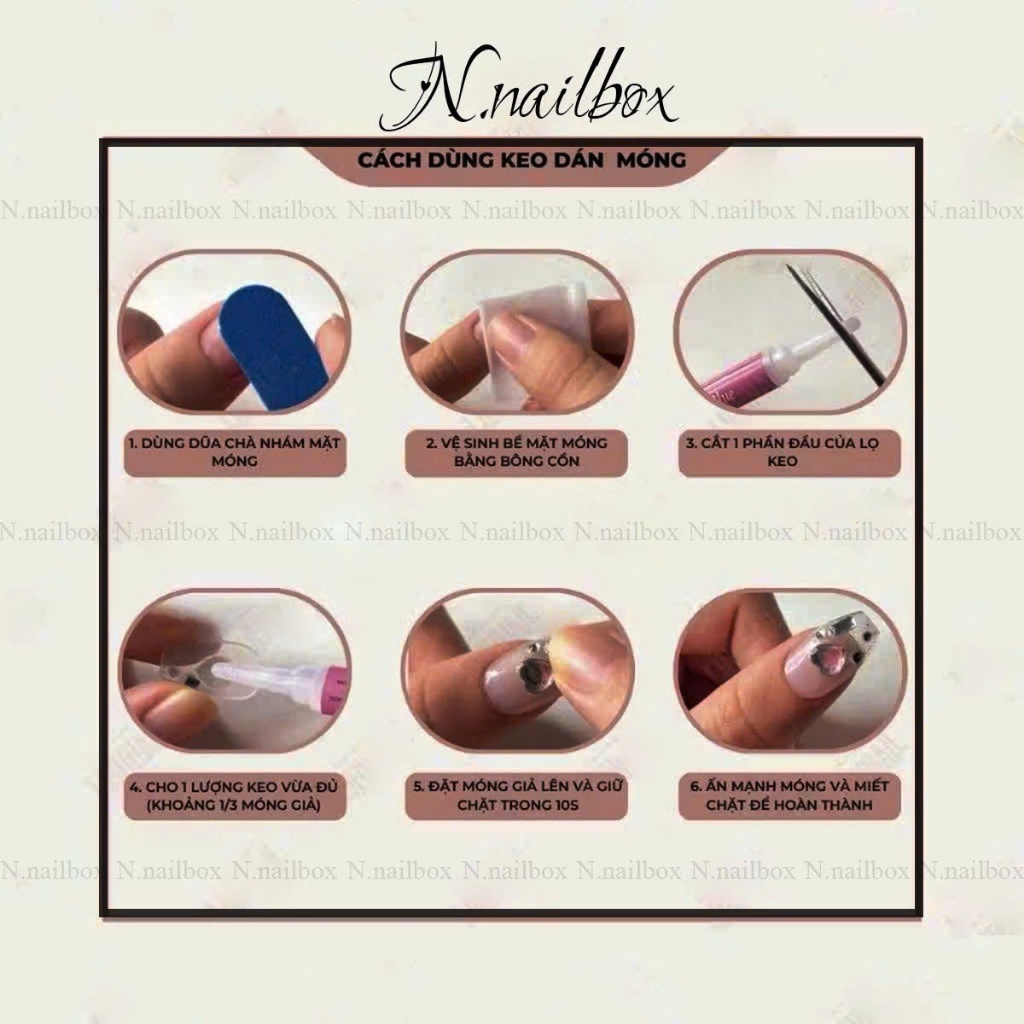 N.nailbox

CÁCH DÙNG KEO DÁN MÓNG

N.nailbox N.nailbox N.nailbox N.nailbox N.nailbox N.nailbox N.nailbox N.nailbox N.nailbox

1. DÙNG DŨA CHÀ NHÁM MẶT MÓNG

2. VỆ SINH BỀ MẶT MÓNG BẰNG BÔNG CỒN

3. CẮT 1 PHẦN ĐẦU CỦA LỌ KEO

N.nailbox N.nailbox N.nailbox N.nailbox N.nailbox N.nailbox N.nailbox N.nailbox N.nailbox

4. CHO 1 LƯỢNG KEO VỪA ĐỦ (KHOẢNG 1/3 MÓNG GIẢ)

5. ĐẶT MÓNG GIẢ LÊN VÀ GIỮ CHẶT TRONG 10S

6. ẤN MẠNH MÓNG VÀ MIẾT CHẶT ĐỂ HOÀN THÀNH

N.nailbox N.nailbox N.nailbox N.nailbox N.nailbox N.nailbox N.nailbox N.nailbox N.nailbox