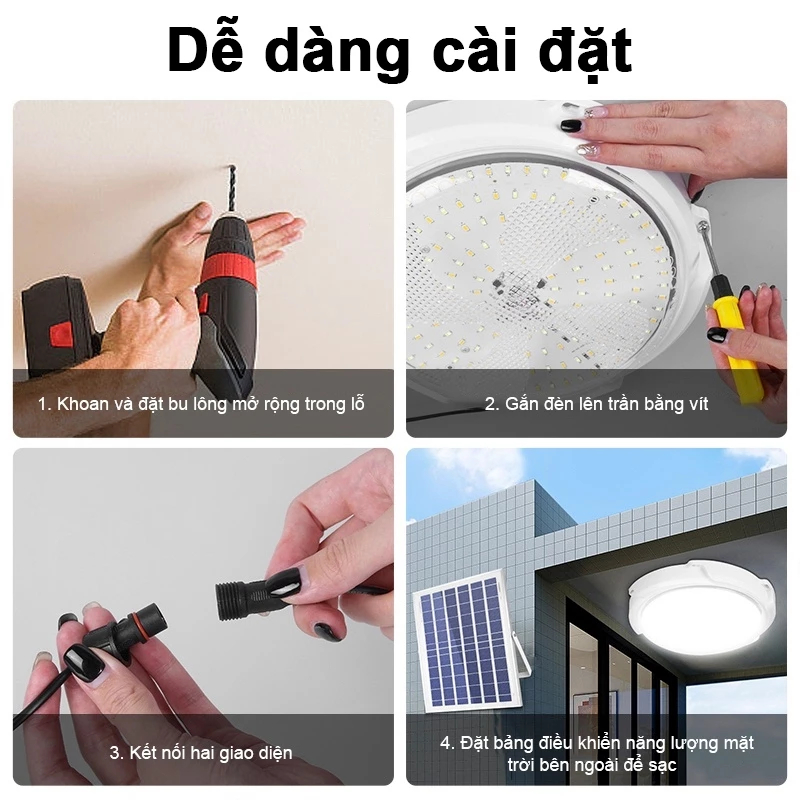 Dễ dàng cài đặt

1. Khoan và đặt bu lông mở rộng trong lỗ

2. Gắn đèn lên trần bằng vít

3. Kết nối hai giao diện

4. Đặt bảng điều khiển năng lượng mặt trời bên ngoài để sạc