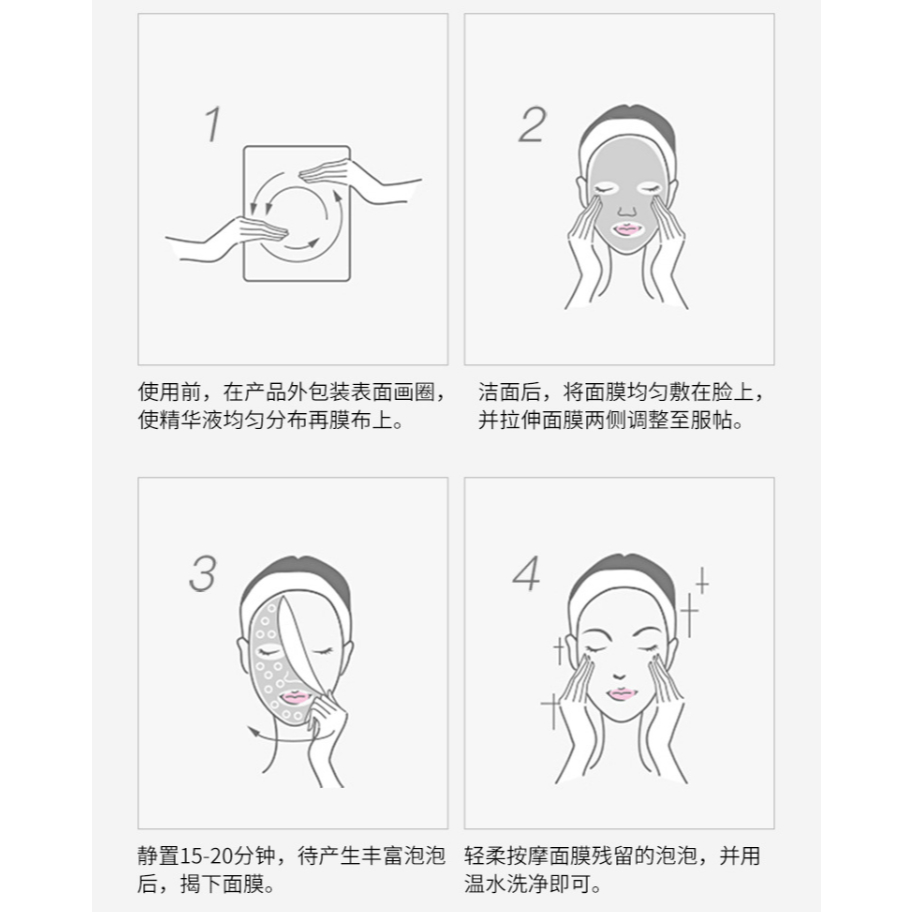 1

使用前，在产品外包装表面画圈，使精华液均匀分布再膜布上。

2

洁面后，将面膜均匀敷在脸上，并拉伸面膜两侧调整至服帖。

3

静置15-20分钟，待产生丰富泡泡后，揭下面膜。

4

轻柔按摩面膜残留的泡泡，并用温水洗净即可。