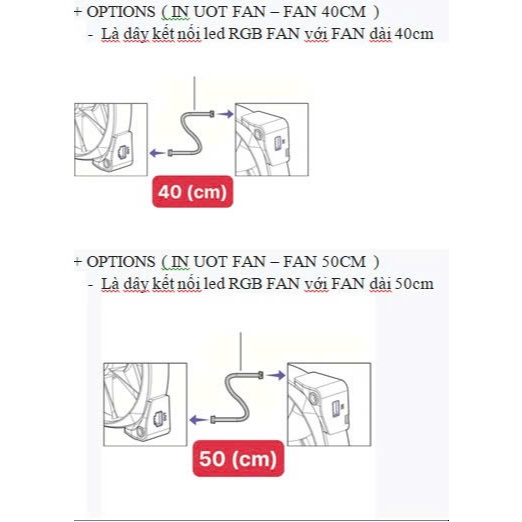 + OPTIONS ( IN UOT FAN – FAN 40CM )
- Là dây kết nối led RGB FAN với FAN dài 40cm

40 (cm)

+ OPTIONS ( IN UOT FAN – FAN 50CM )
- Là dây kết nối led RGB FAN với FAN dài 50cm

50 (cm)