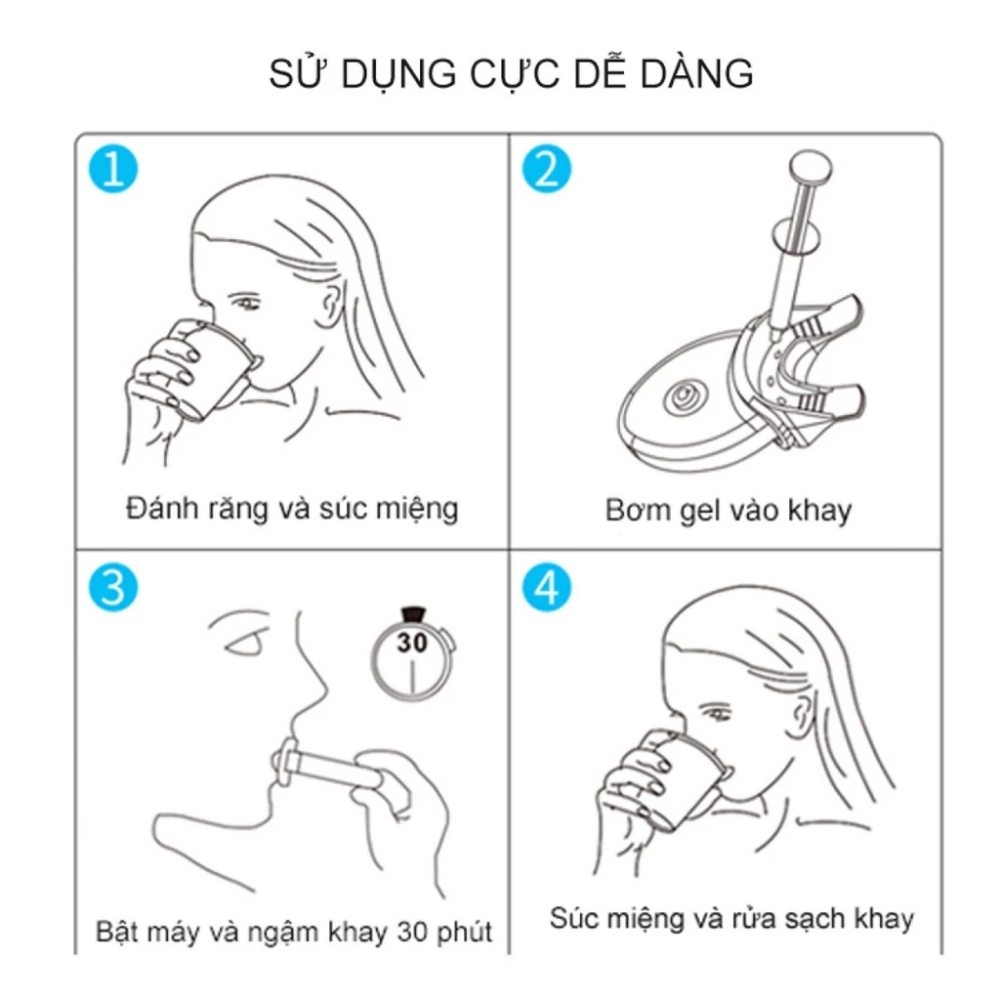 SỬ DỤNG CỰC DỄ DÀNG

1

Đánh răng và súc miệng

2

Bơm gel vào khay

3

30

Bật máy và ngậm khay 30 phút

4

Súc miệng và rửa sạch khay