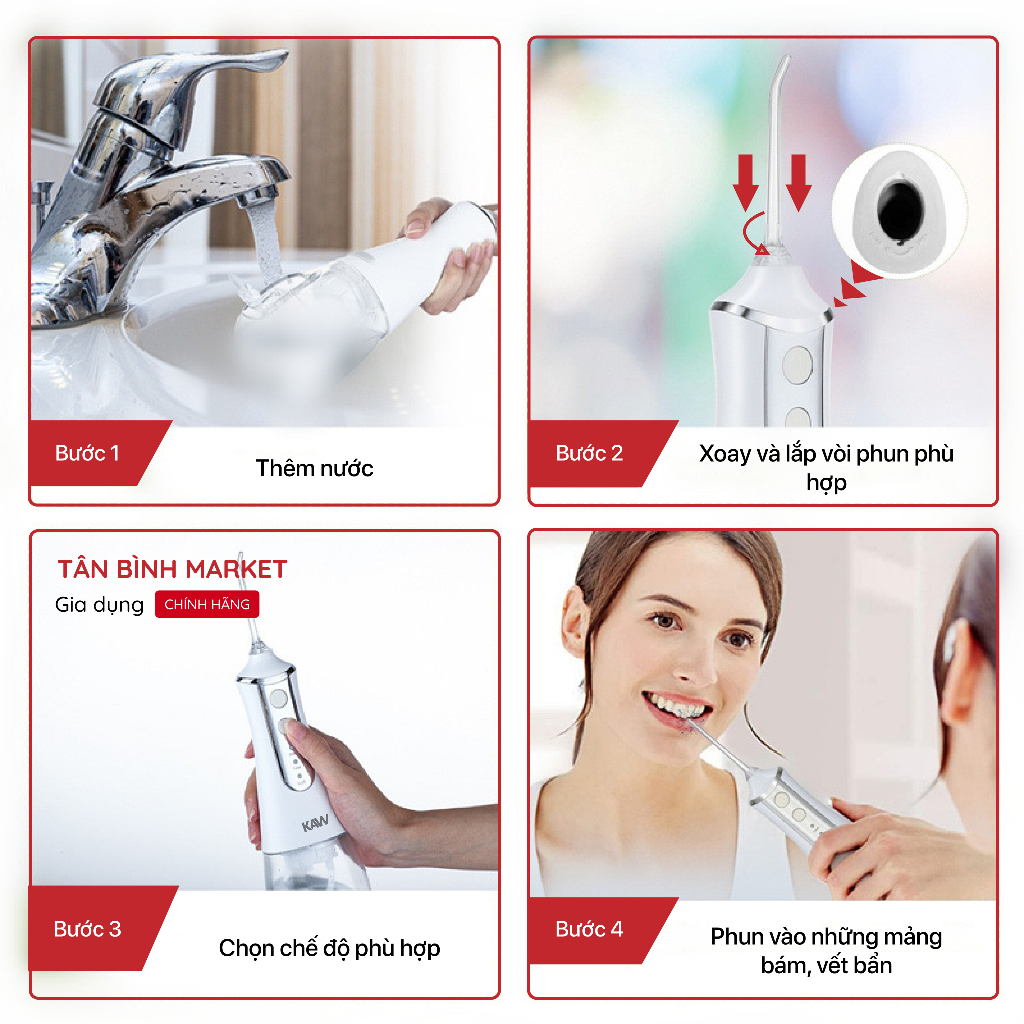 Bước 1

Thêm nước

Bước 2

Xoay và lắp vòi phun phù hợp

TÂN BÌNH MARKET
Gia dụng CHÍNH HÃNG

KAW

Bước 3

Chọn chế độ phù hợp

Bước 4

Phun vào những mảng bám, vết bẩn