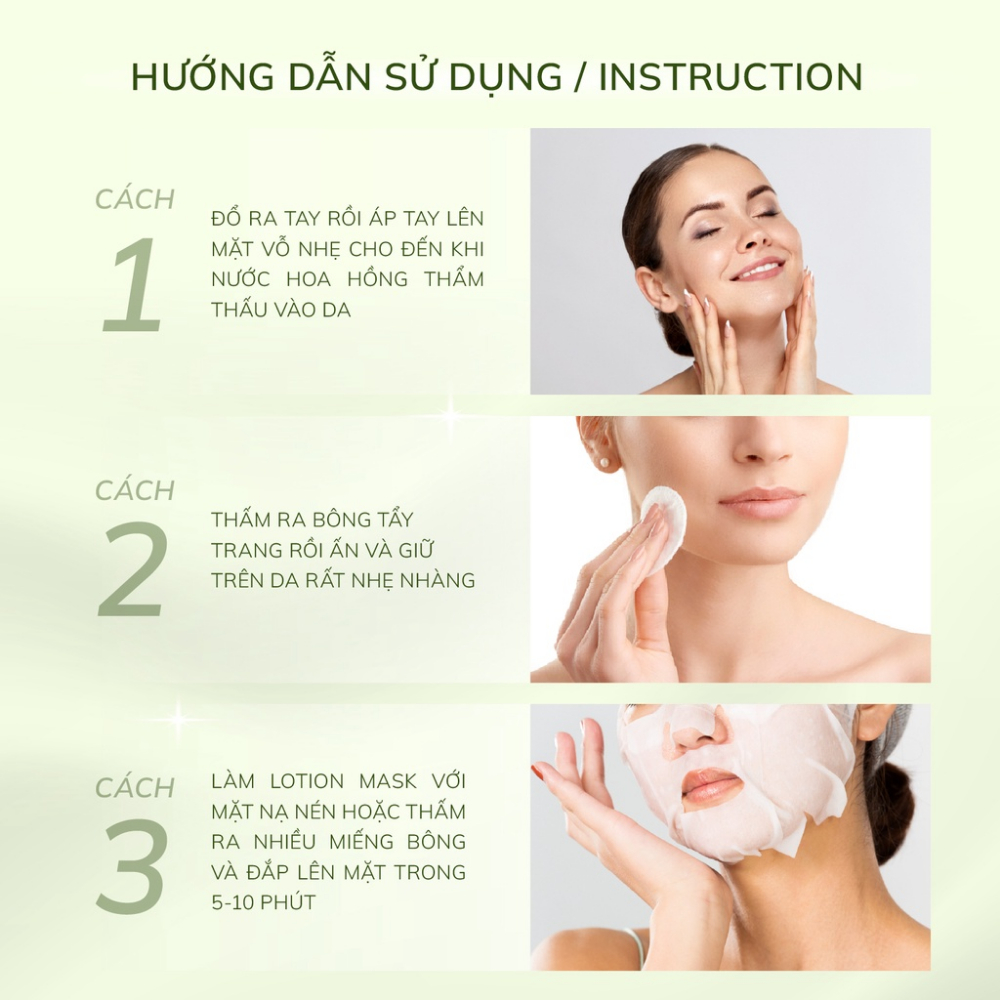 HƯỚNG DẪN SỬ DỤNG / INSTRUCTION

CÁCH 1

ĐỔ RA TAY RỒI ÁP TAY LÊN MẶT VỖ NHẸ CHO ĐẾN KHI NƯỚC HOA HỒNG THẨM THẤU VÀO DA

CÁCH 2

THẤM RA BÔNG TẨY TRANG RỒI ẤN VÀ GIỮ TRÊN DA RẤT NHẸ NHÀNG

CÁCH 3

LÀM LOTION MASK VỚI MẶT NẠ NÉN HOẶC THẤM RA NHIỀU MIẾNG BÔNG VÀ ĐẮP LÊN MẶT TRONG 5-10 PHÚT