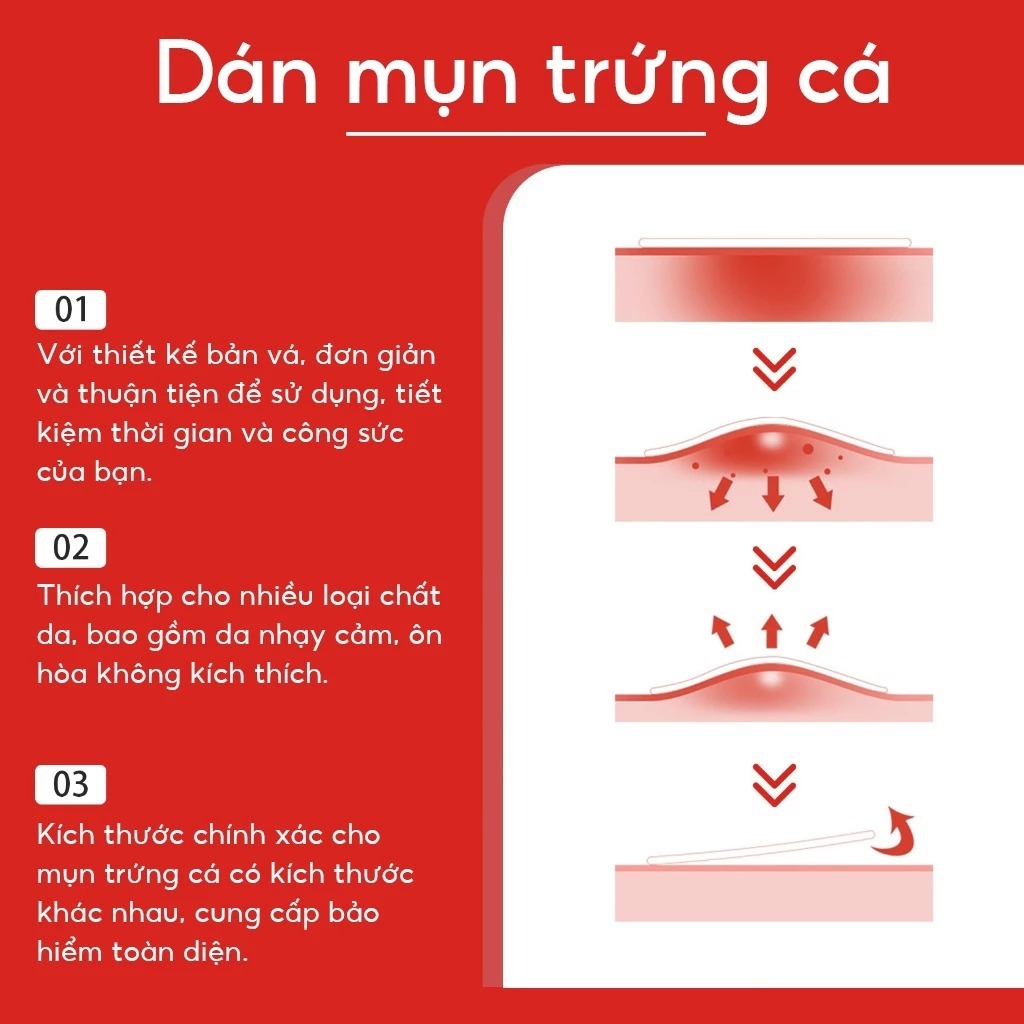 Dán mụn trứng cá

01
Với thiết kế bản vá, đơn giản và thuận tiện để sử dụng, tiết kiệm thời gian và công sức của bạn.

02
Thích hợp cho nhiều loại chất da, bao gồm da nhạy cảm, ôn hòa không kích thích.

03
Kích thước chính xác cho mụn trứng cá có kích thước khác nhau, cung cấp bảo hiểm toàn diện.