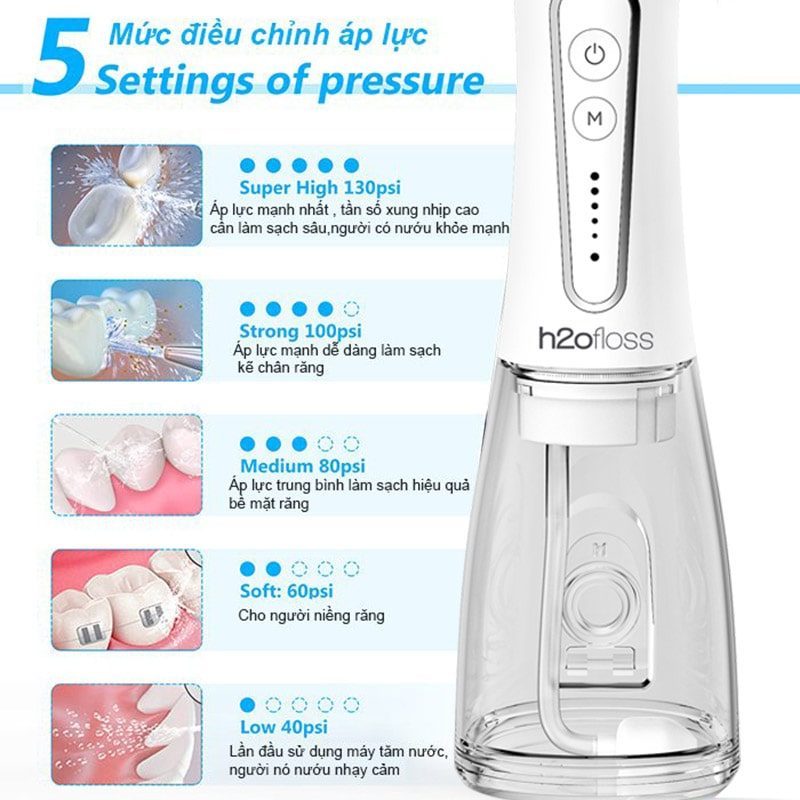 5 Mức điều chỉnh áp lực
Settings of pressure

Super High 130psi
Áp lực mạnh nhất , tần số xung nhịp cao cần làm sạch sâu,người có nướu khỏe mạnh

Strong 100psi
Áp lực mạnh dễ dàng làm sạch kẽ chân răng

Medium 80psi
Áp lực trung bình làm sạch hiệu quả bề mặt răng

Soft: 60psi
Cho người niềng răng

Low 40psi
Lần đầu sử dụng máy tăm nước, người nó nướu nhạy cảm

M

h2ofloss

M