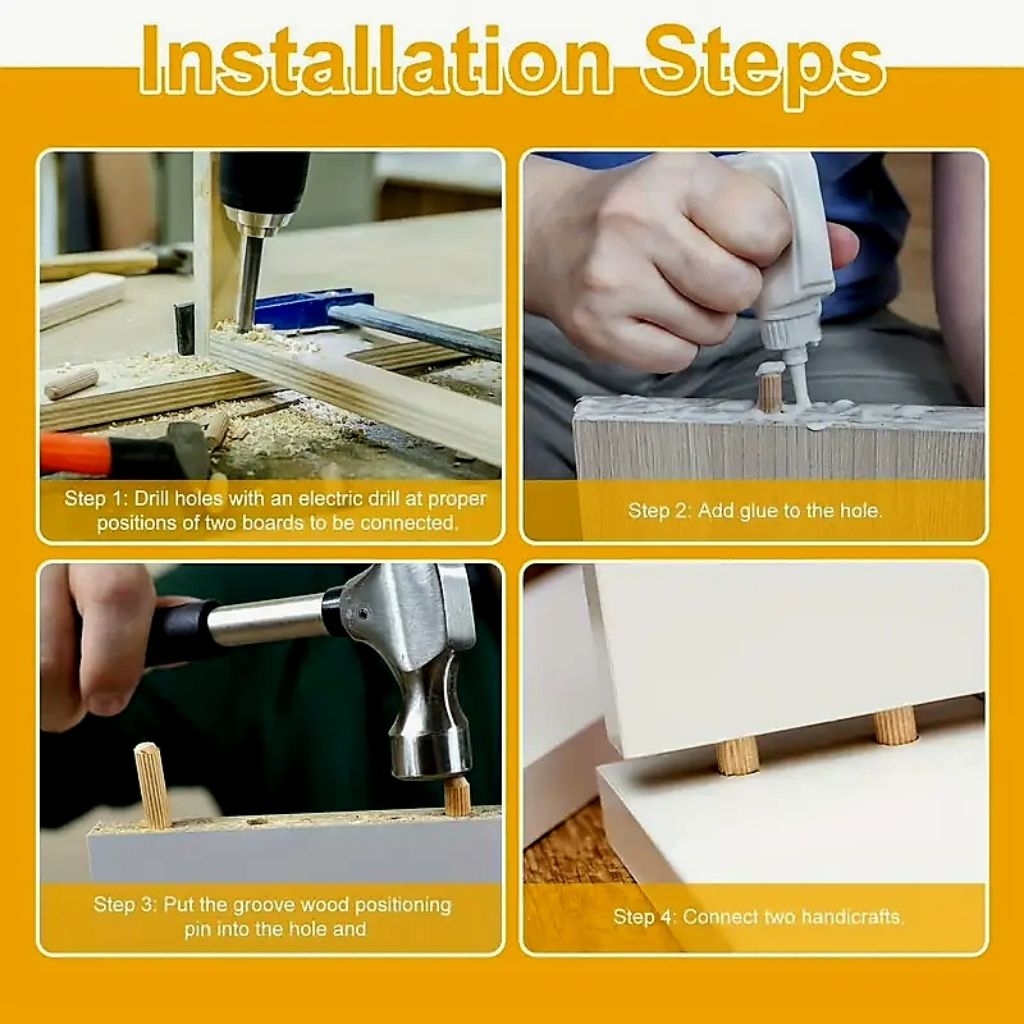 Installation Steps

Step 1: Drill holes with an electric drill at proper positions of two boards to be connected.

Step 2: Add glue to the hole.

Step 3: Put the groove wood positioning pin into the hole and

Step 4: Connect two handicrafts.