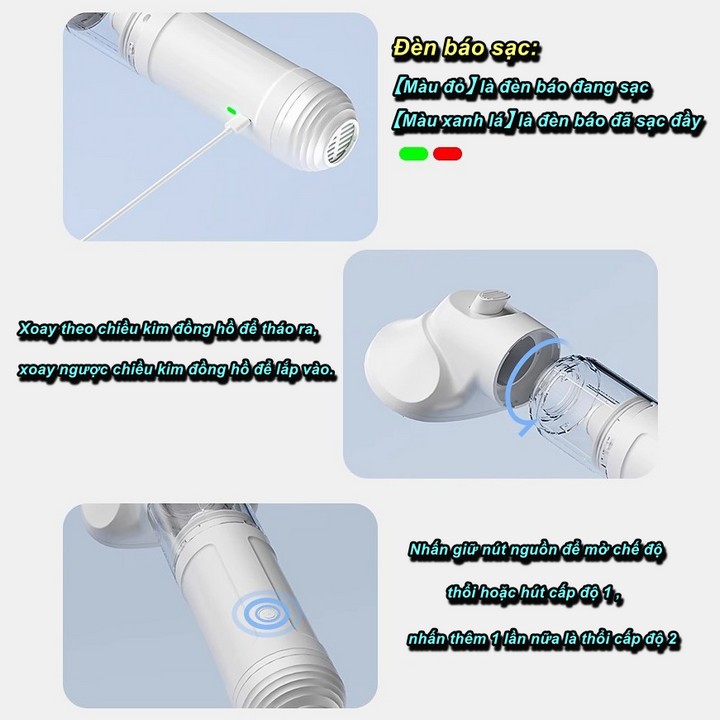 Đèn báo sạc:

【Màu đỏ】là đèn báo đang sạc

【Màu xanh lá】là đèn báo đã sạc đầy

Xoay theo chiều kim đồng hồ để tháo ra, xoay ngược chiều kim đồng hồ để lắp vào.

Nhấn giữ nút nguồn để mở chế độ thổi hoặc hút cấp độ 1 , nhấn thêm 1 lần nữa là thổi cấp độ 2