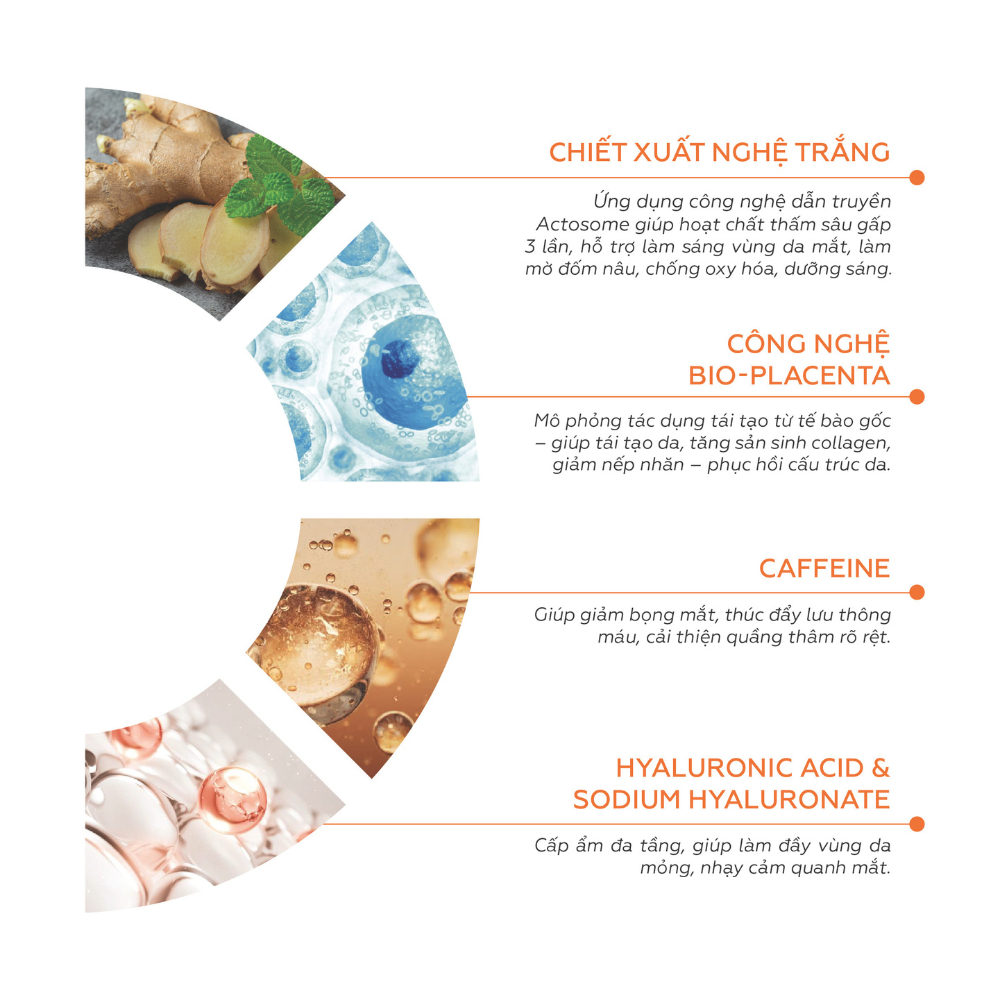 CHIẾT XUẤT NGHỆ TRẮNG

Ứng dụng công nghệ dẫn truyền Actosome giúp hoạt chất thấm sâu gấp 3 lần, hỗ trợ làm sáng vùng da mắt, làm mờ đốm nâu, chống oxy hóa, dưỡng sáng.

CÔNG NGHỆ
BIO-PLACENTA

Mô phỏng tác dụng tái tạo từ tế bào gốc – giúp tái tạo da, tăng sản sinh collagen, giảm nếp nhăn – phục hồi cấu trúc da.

CAFFEINE

Giúp giảm bọng mắt, thúc đẩy lưu thông máu, cải thiện quầng thâm rõ rệt.

HYALURONIC ACID &
SODIUM HYALURONATE

Cấp ẩm đa tầng, giúp làm đầy vùng da mỏng, nhạy cảm quanh mắt.