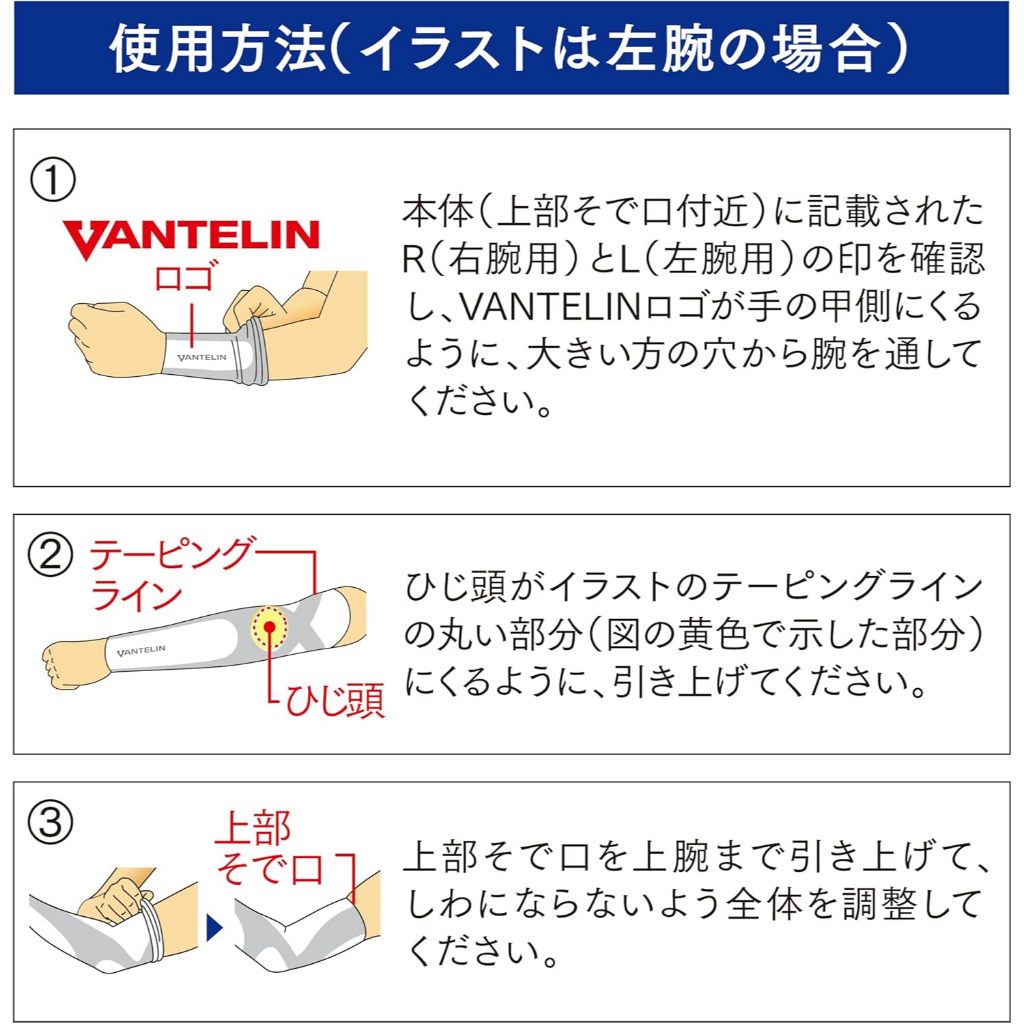 使用方法(イラストは左腕の場合)

①
VANTELIN
ロゴ
VANTELIN

本体(上部そで口付近)に記載されたR(右腕用)とL(左腕用)の印を確認し、VANTELINロゴが手の甲側にくるように、大きい方の穴から腕を通してください。

②
テーピングライン
VANTELIN
ひじ頭

ひじ頭がイラストのテーピングラインの丸い部分(図の黄色で示した部分)にくるように、引き上げてください。

③
上部そで口

上部そで口を上腕まで引き上げて、しわにならないよう全体を調整してください。