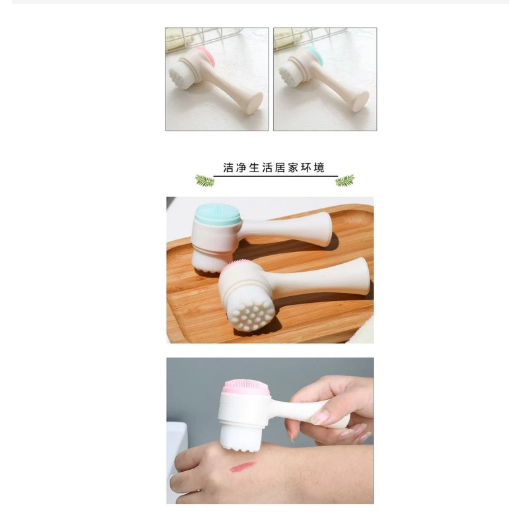 洁净生活居家环境