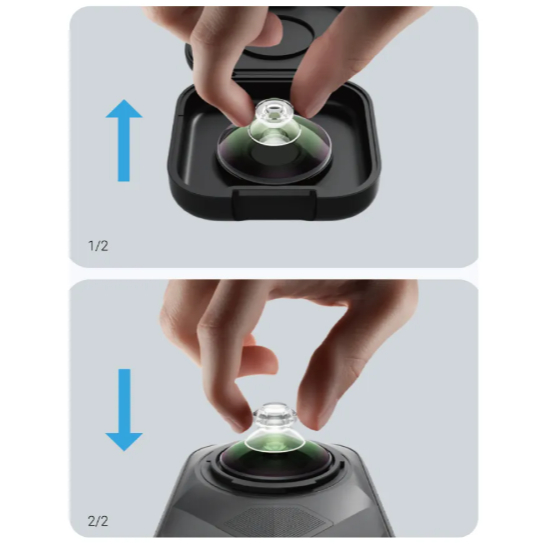 1/2

2/2