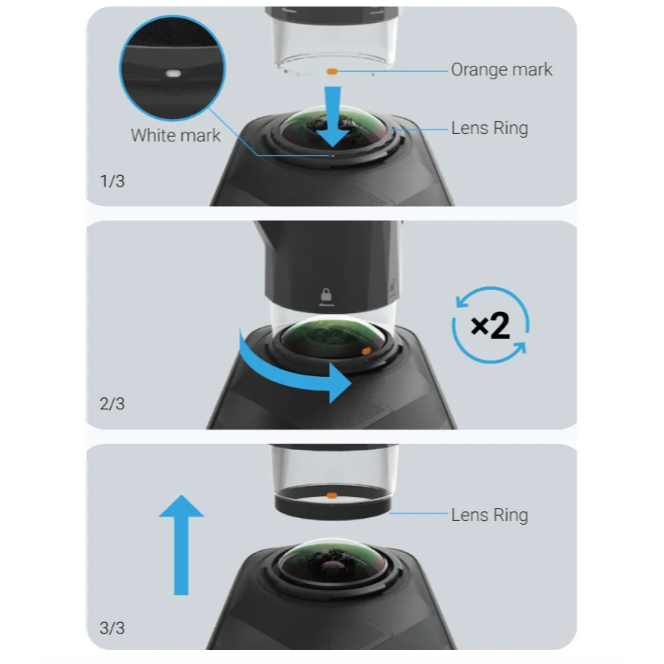 Orange mark
White mark
Lens Ring
1/3

×2
2/3

Lens Ring
3/3