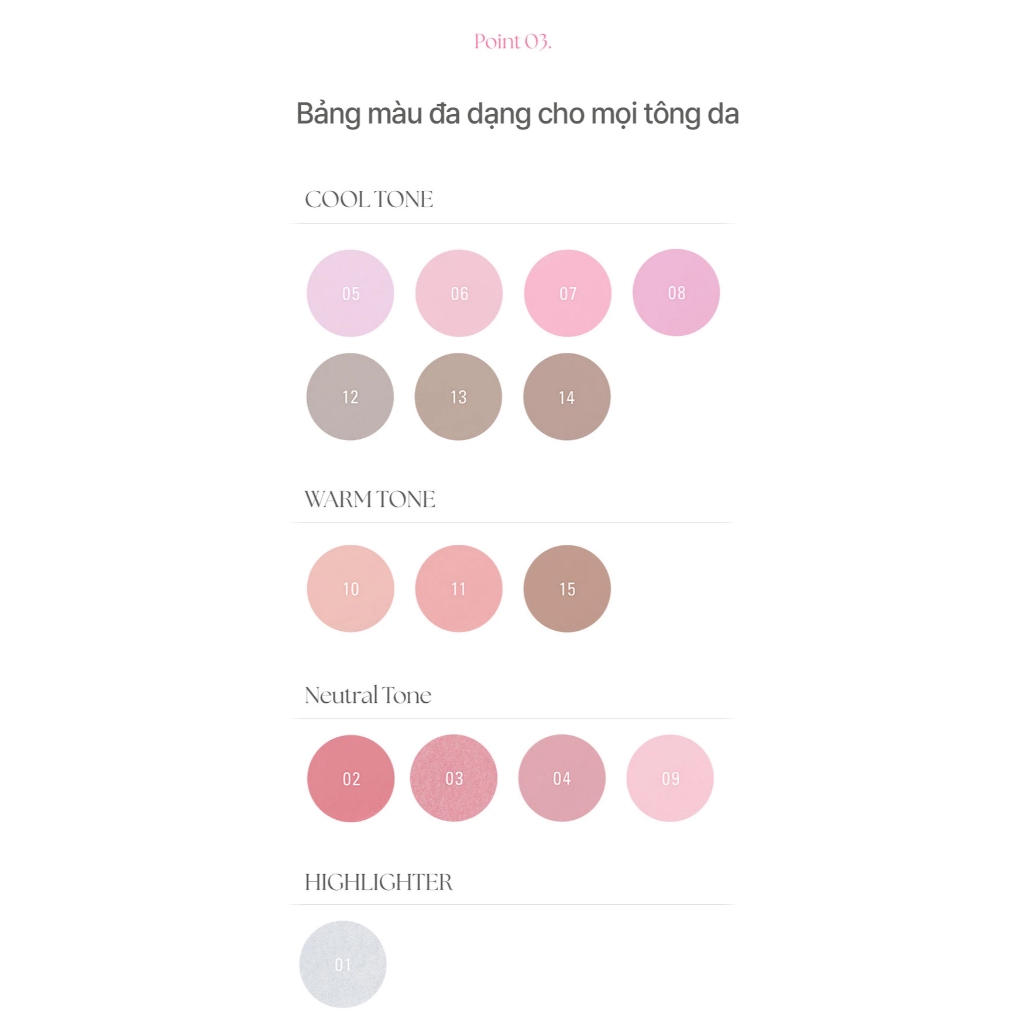 Point 03.

Bảng màu đa dạng cho mọi tông da

COOL TONE

05 06 07 08

12 13 14

WARM TONE

10 11 15

Neutral Tone

02 03 04 09

HIGHLIGHTER

01