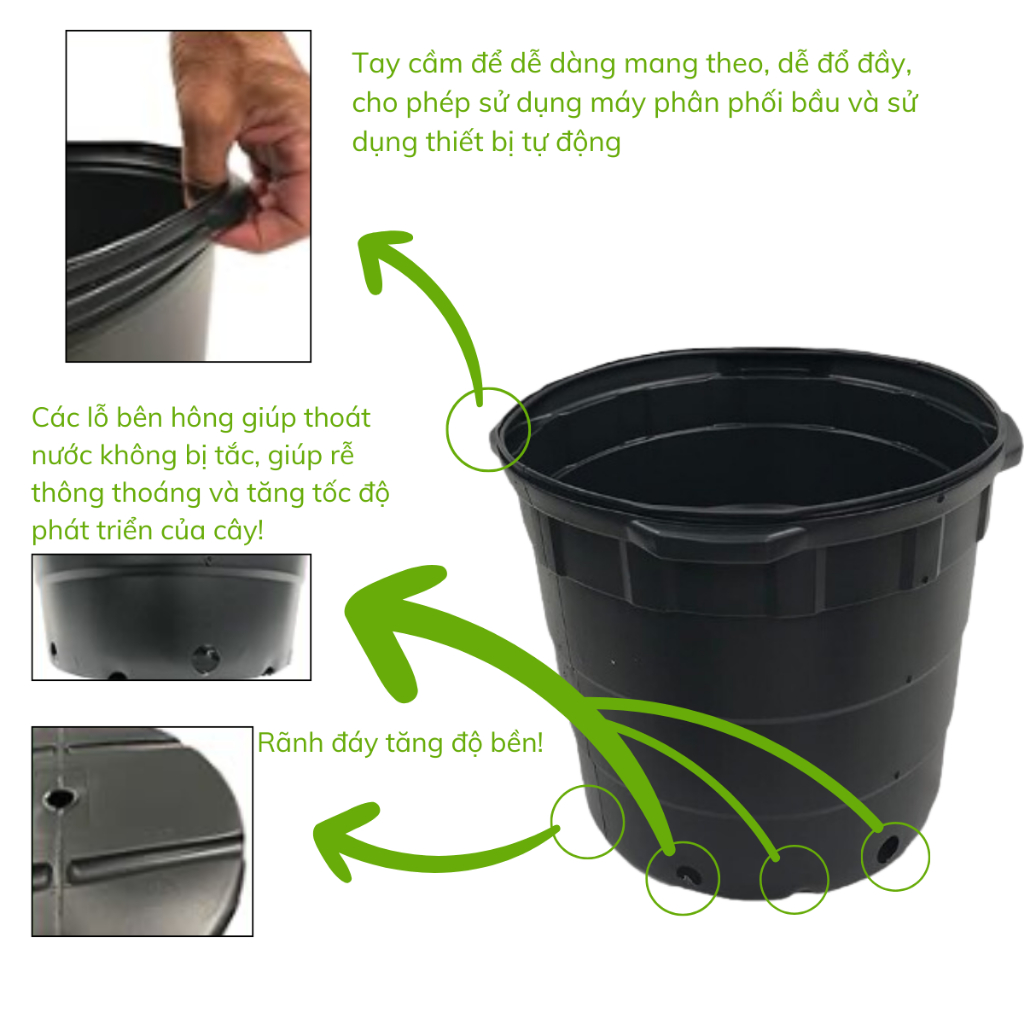 Tay cầm để dễ dàng mang theo, dễ đổ đầy, cho phép sử dụng máy phân phối bầu và sử dụng thiết bị tự động

Các lỗ bên hông giúp thoát nước không bị tắc, giúp rễ thông thoáng và tăng tốc độ phát triển của cây!

Rãnh đáy tăng độ bền!