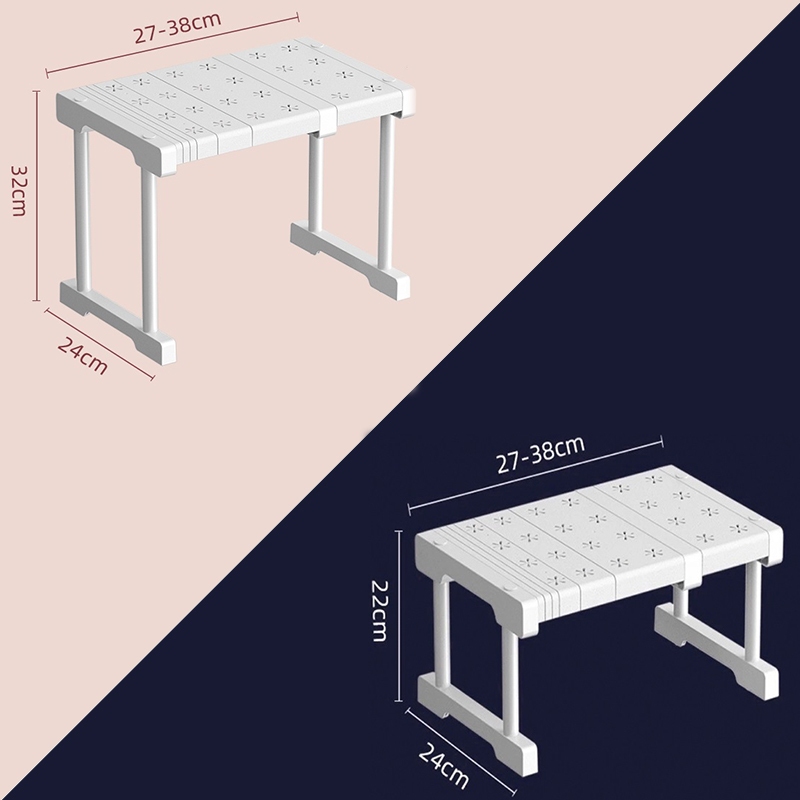 27-38cm

32cm

24cm

27-38cm

22cm

24cm