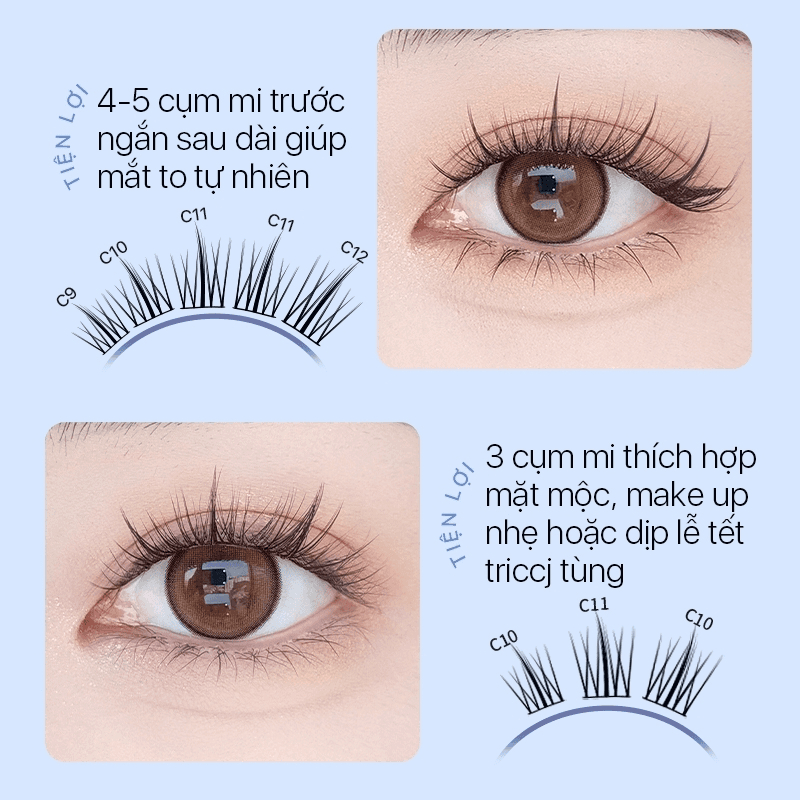 TIỆN LỢI

4-5 cụm mi trước ngắn sau dài giúp mắt to tự nhiên

C9
C10
C11
C11
C12

TIỆN LỢI

3 cụm mi thích hợp mặt mộc, make up nhẹ hoặc dịp lễ tết triccj tùng

C10
C11
C10