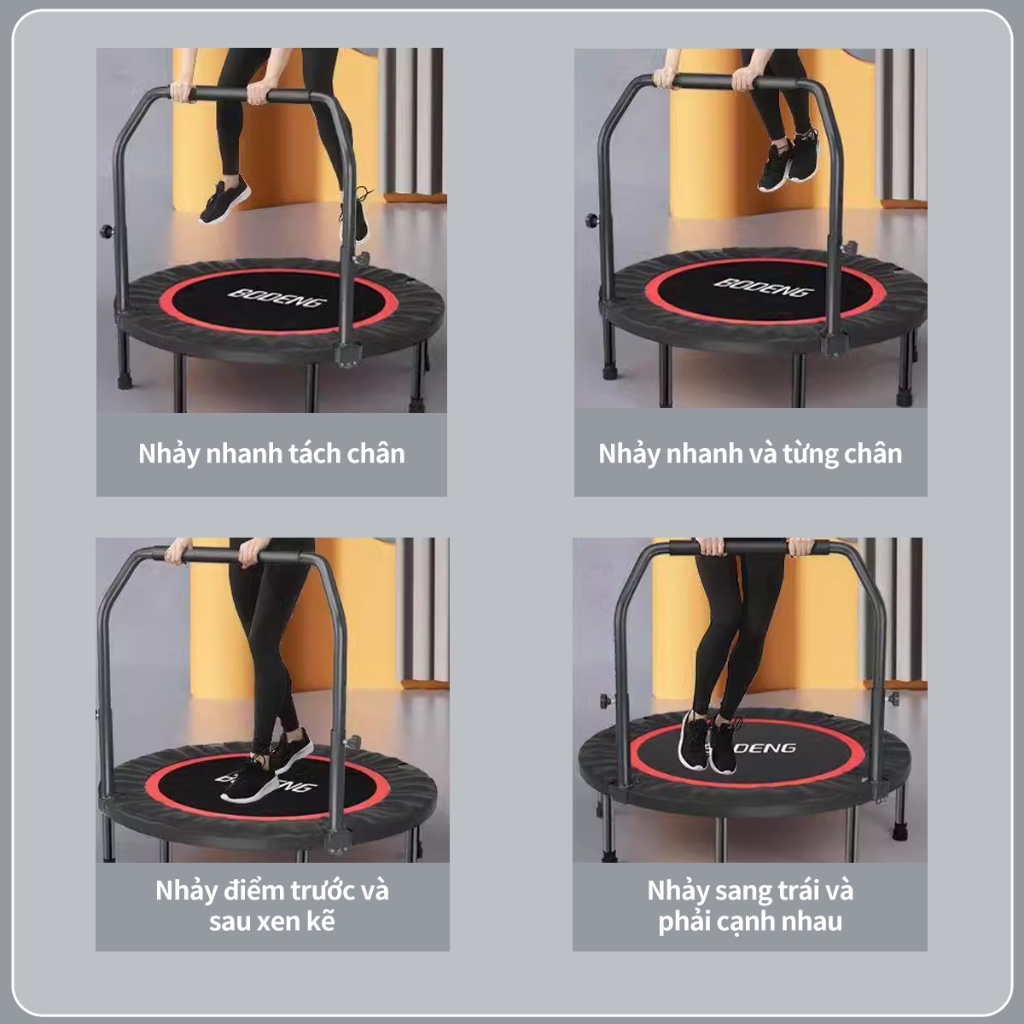 BODENG

Nhảy nhanh tách chân

BODENG

Nhảy nhanh và từng chân

BODENG

Nhảy điểm trước và sau xen kẽ

BODENG

Nhảy sang trái và phải cạnh nhau