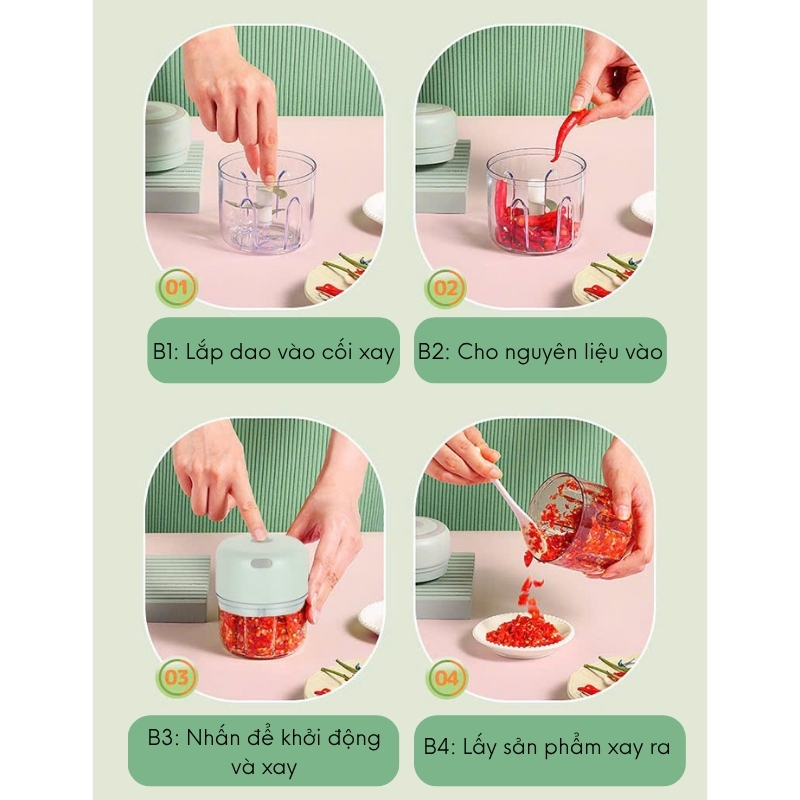 01

B1: Lắp dao vào cối xay

02

B2: Cho nguyên liệu vào

03

B3: Nhấn để khởi động và xay

04

B4: Lấy sản phẩm xay ra