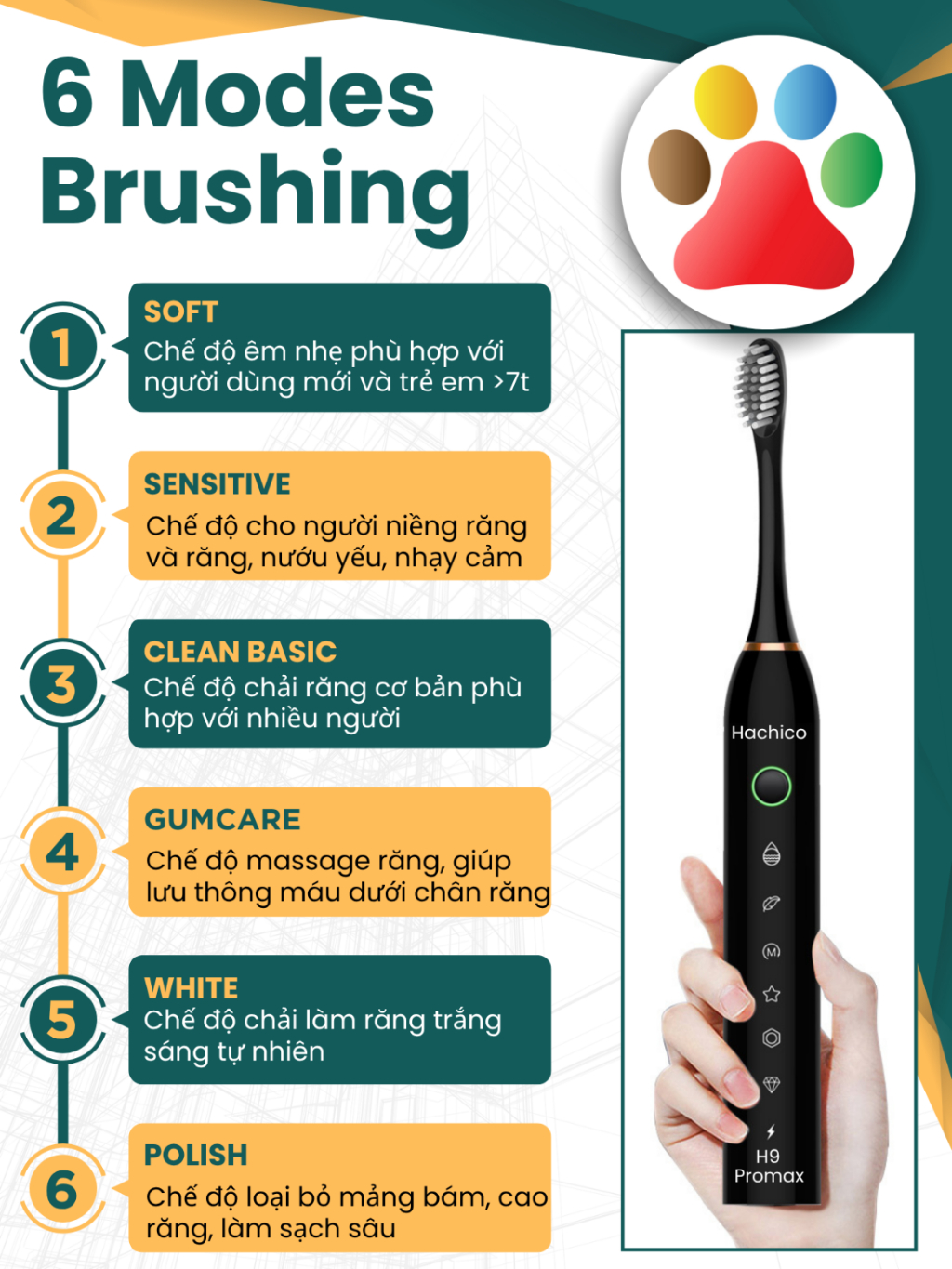 6 Modes Brushing

1
SOFT
Chế độ êm nhẹ phù hợp với người dùng mới và trẻ em >7t

2
SENSITIVE
Chế độ cho người niềng răng và răng, nướu yếu, nhạy cảm

3
CLEAN BASIC
Chế độ chải răng cơ bản phù hợp với nhiều người

4
GUMCARE
Chế độ massage răng, giúp lưu thông máu dưới chân răng

5
WHITE
Chế độ chải làm răng trắng sáng tự nhiên

6
POLISH
Chế độ loại bỏ mảng bám, cao răng, làm sạch sâu

Hachico
M
H9
Promax