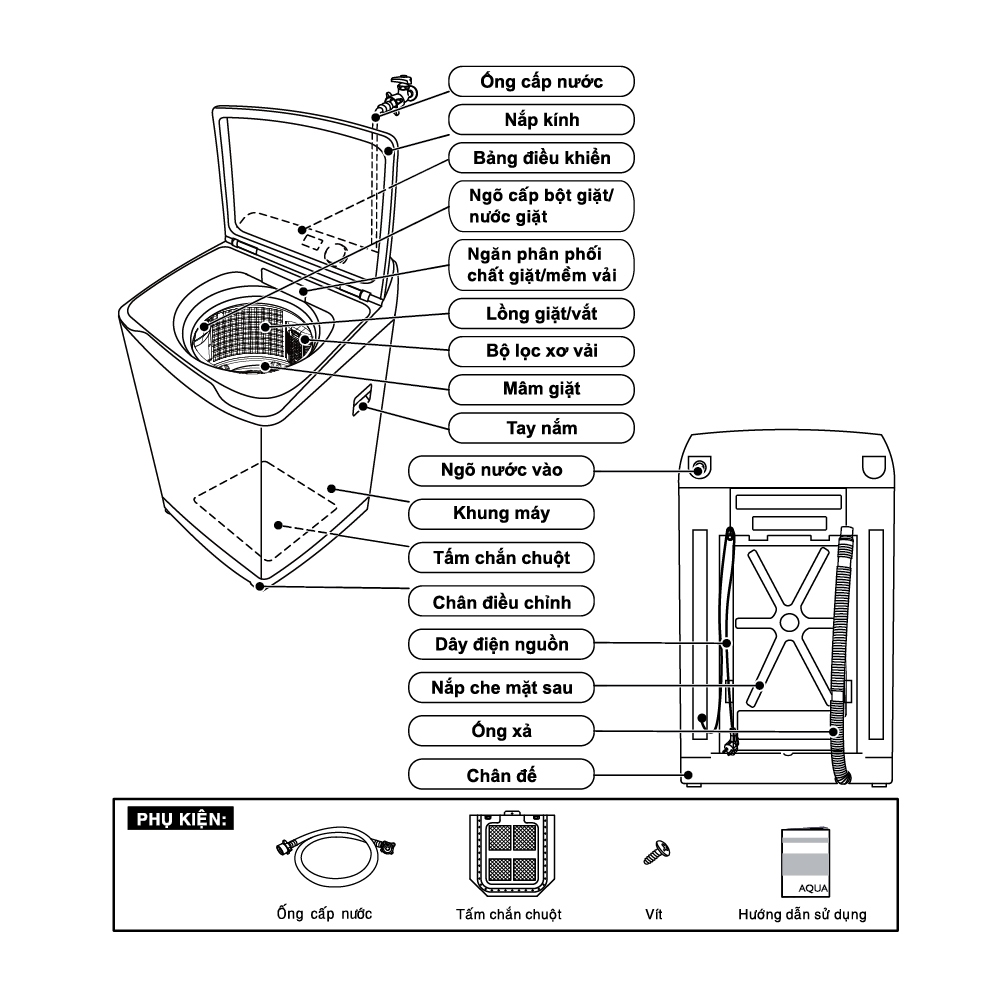 Ống cấp nước
Nắp kính
Bảng điều khiển
Ngõ cấp bột giặt/ nước giặt
Ngăn phân phối chất giặt/mềm vải
Lồng giặt/vắt
Bộ lọc xơ vải
Mâm giặt
Tay nắm
Ngõ nước vào
Khung máy
Tấm chắn chuột
Chân điều chỉnh
Dây điện nguồn
Nắp che mặt sau
Ống xả
Chân đế

PHỤ KIỆN:
Ống cấp nước
Tấm chắn chuột
Vít
AQUA
Hướng dẫn sử dụng