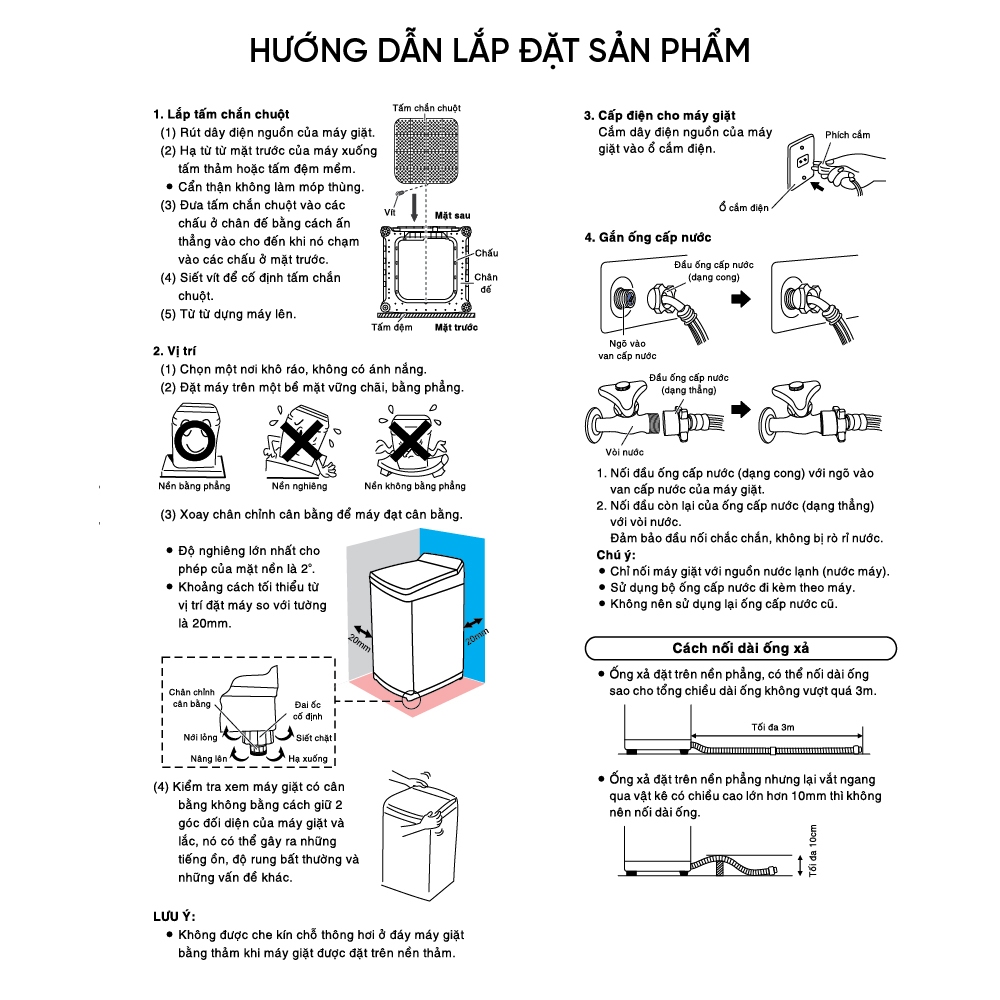 HƯỚNG DẪN LẮP ĐẶT SẢN PHẨM

1. Lắp tấm chắn chuột
(1) Rút dây điện nguồn của máy giặt.
(2) Hạ từ từ mặt trước của máy xuống tấm thảm hoặc tấm đệm mềm.
• Cẩn thận không làm móp thùng.
(3) Đưa tấm chắn chuột vào các chấu ở chân đế bằng cách ấn thẳng vào cho đến khi nó chạm vào các chấu ở mặt trước.
(4) Siết vít để cố định tấm chắn chuột.
(5) Từ từ dựng máy lên.

Tấm chắn chuột
Vít
Mặt sau
Chấu
Chân đế
Tấm đệm
Mặt trước

2. Vị trí
(1) Chọn một nơi khô ráo, không có ánh nắng.
(2) Đặt máy trên một bề mặt vững chãi, bằng phẳng.

Nền bằng phẳng
Nền nghiêng
Nền không bằng phẳng

(3) Xoay chân chỉnh cân bằng để máy đạt cân bằng.

• Độ nghiêng lớn nhất cho phép của mặt nền là 2°.
• Khoảng cách tối thiểu từ vị trí đặt máy so với tường là 20mm.

20mm
20mm

Chân chỉnh cân bằng
Đai ốc cố định
Nới lỏng
Siết chặt
Nâng lên
Hạ xuống

(4) Kiểm tra xem máy giặt có cân bằng không bằng cách giữ 2 góc đối diện của máy giặt và lắc, nó có thể gây ra những tiếng ồn, độ rung bất thường và những vấn đề khác.

LƯU Ý:
• Không được che kín chỗ thông hơi ở đáy máy giặt bằng thảm khi máy giặt được đặt trên nền thảm.

3. Cấp điện cho máy giặt
Cắm dây điện nguồn của máy giặt vào ổ cắm điện.

Phích cắm
Ổ cắm điện

4. Gắn ống cấp nước

Đầu ống cấp nước (dạng cong)
Ngõ vào van cấp nước
Đầu ống cấp nước (dạng thẳng)
Vòi nước

1. Nối đầu ống cấp nước (dạng cong) với ngõ vào van cấp nước của máy giặt.
2. Nối đầu còn lại của ống cấp nước (dạng thẳng) với vòi nước.
Đảm bảo đầu nối chắc chắn, không bị rò rỉ nước.
Chú ý:
• Chỉ nối máy giặt với nguồn nước lạnh (nước máy).
• Sử dụng bộ ống cấp nước đi kèm theo máy.
• Không nên sử dụng lại ống cấp nước cũ.

Cách nối dài ống xả
• Ống xả đặt trên nền phẳng, có thể nối dài ống sao cho tổng chiều dài ống không vượt quá 3m.

Tối đa 3m

• Ống xả đặt trên nền phẳng nhưng lại vắt ngang qua vật kê có chiều cao lớn hơn 10mm thì không nên nối dài ống.

Tối đa 10cm