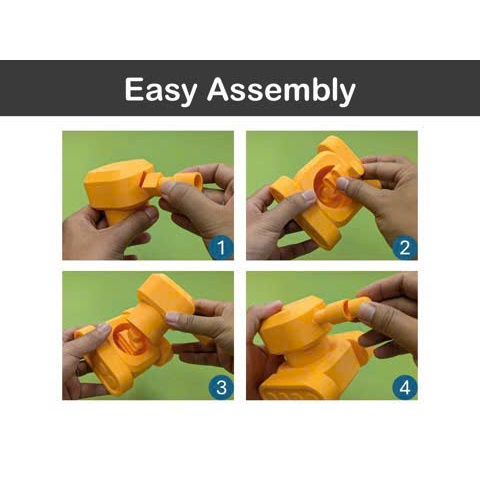 Easy Assembly

1

2

3

4