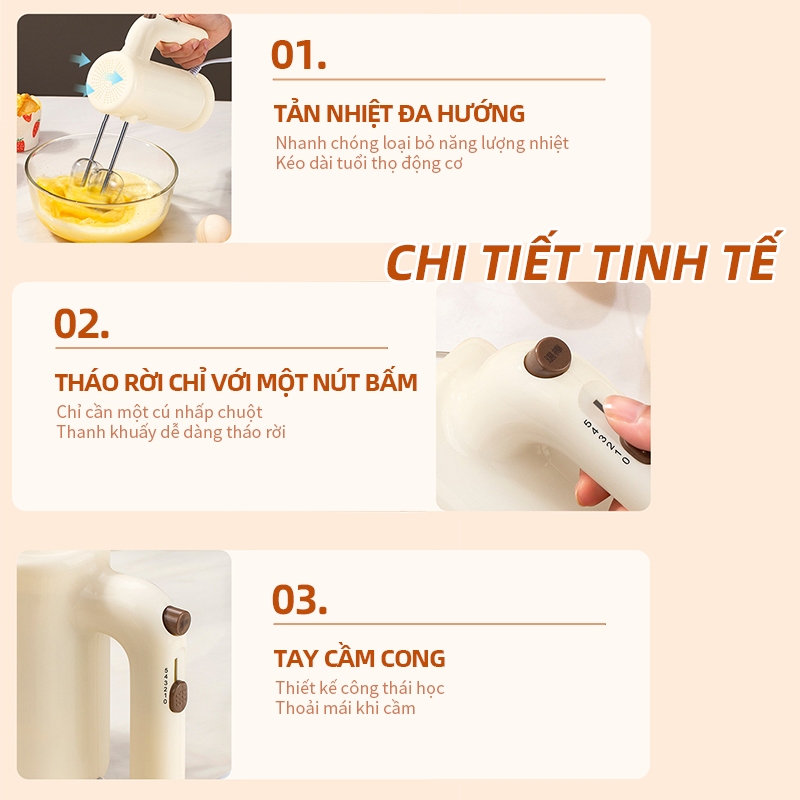 01.

TẢN NHIỆT ĐA HƯỚNG

Nhanh chóng loại bỏ năng lượng nhiệt
Kéo dài tuổi thọ động cơ

CHI TIẾT TINH TẾ

02.

THÁO RỜI CHỈ VỚI MỘT NÚT BẤM

Chỉ cần một cú nhấp chuột
Thanh khuấy dễ dàng tháo rời

5 4 3 2 1 0

03.

TAY CẦM CONG

Thiết kế công thái học
Thoải mái khi cầm

5 4 3 2 1 0