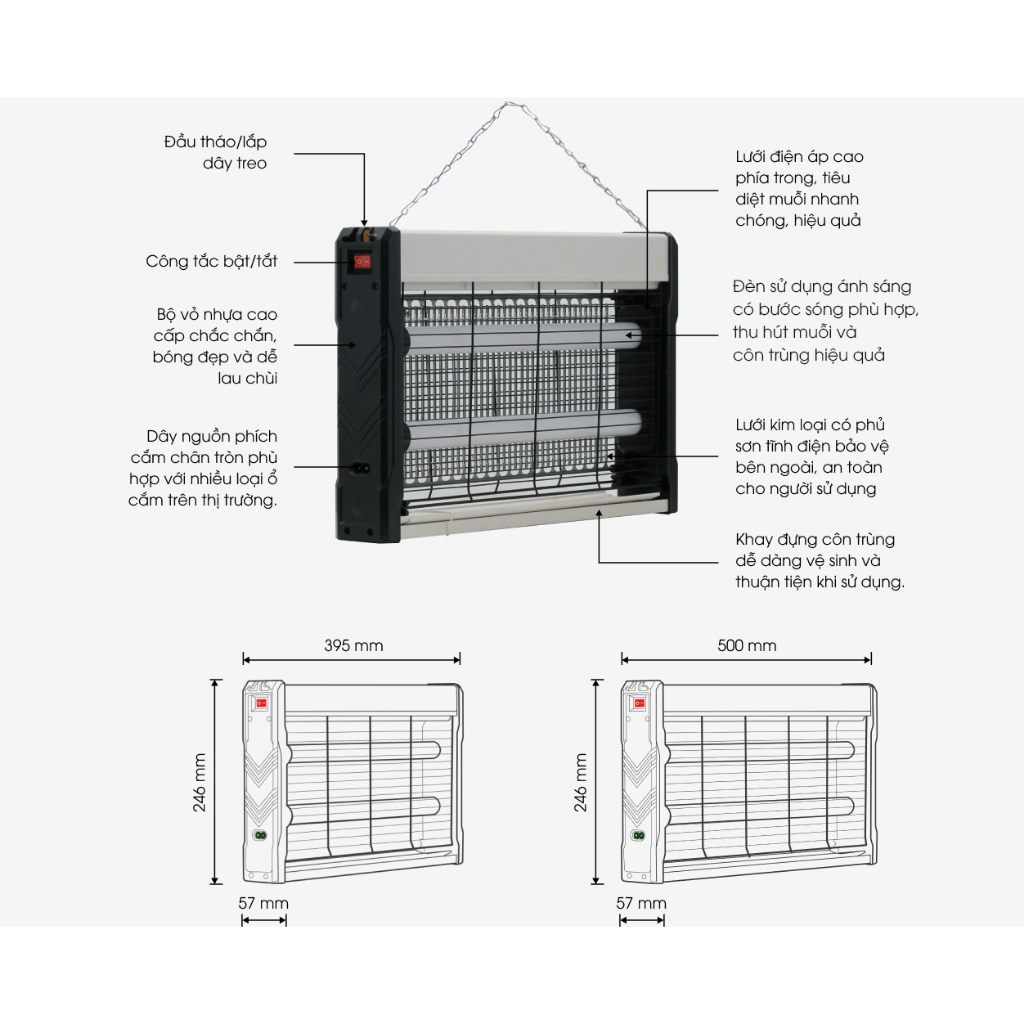 Đầu tháo/lắp dây treo

Công tắc bật/tắt

Bộ vỏ nhựa cao cấp chắc chắn, bóng đẹp và dễ lau chùi

Dây nguồn phích cắm chân tròn phù hợp với nhiều loại ổ cắm trên thị trường.

Lưới điện áp cao phía trong, tiêu diệt muỗi nhanh chóng, hiệu quả

Đèn sử dụng ánh sáng có bước sóng phù hợp, thu hút muỗi và côn trùng hiệu quả

Lưới kim loại có phủ sơn tĩnh điện bảo vệ bên ngoài, an toàn cho người sử dụng

Khay đựng côn trùng dễ dàng vệ sinh và thuận tiện khi sử dụng.

395 mm

246 mm

57 mm

500 mm

246 mm

57 mm