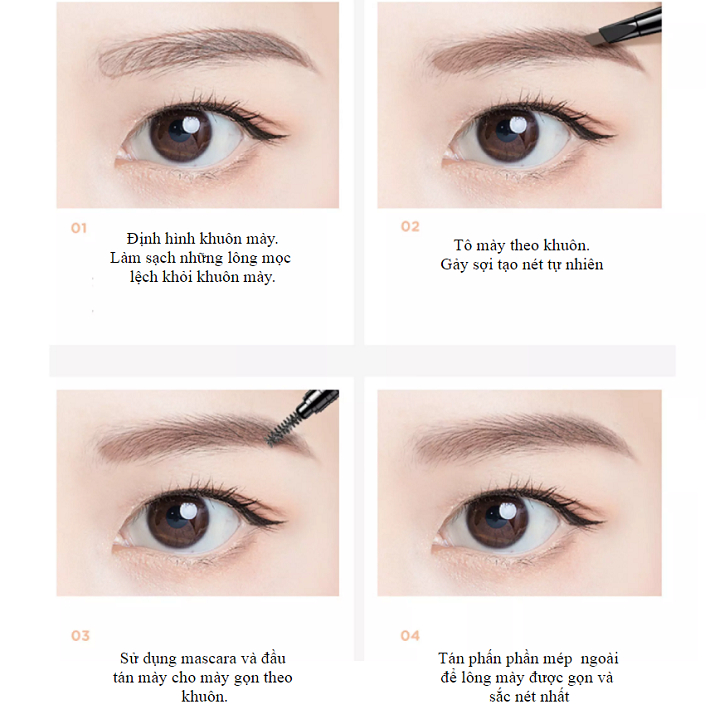 01

Định hình khuôn mày.
Làm sạch những lông mọc lệch khỏi khuôn mày.

02

Tô mày theo khuôn.
Gảy sợi tạo nét tự nhiên

03

Sử dụng mascara và đầu tán mày cho mày gọn theo khuôn.

04

Tán phấn phần mép ngoài để lông mày được gọn và sắc nét nhất