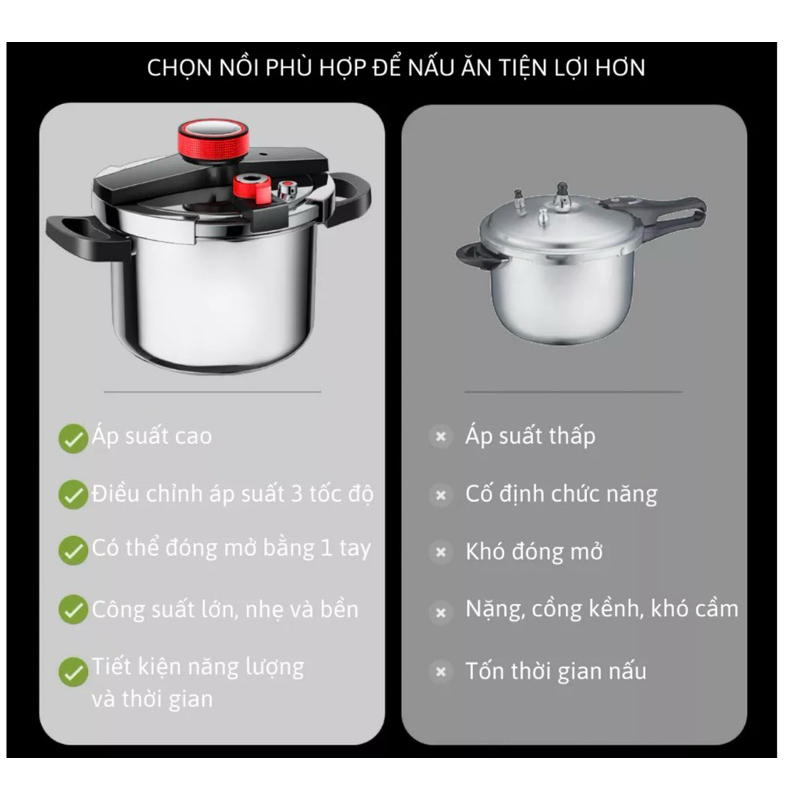 CHỌN NỒI PHÙ HỢP ĐỂ NẤU ĂN TIỆN LỢI HƠN

Áp suất cao

Điều chỉnh áp suất 3 tốc độ

Có thể đóng mở bằng 1 tay

Công suất lớn, nhẹ và bền

Tiết kiện năng lượng và thời gian

Áp suất thấp

Cố định chức năng

Khó đóng mở

Nặng, cồng kềnh, khó cầm

Tốn thời gian nấu