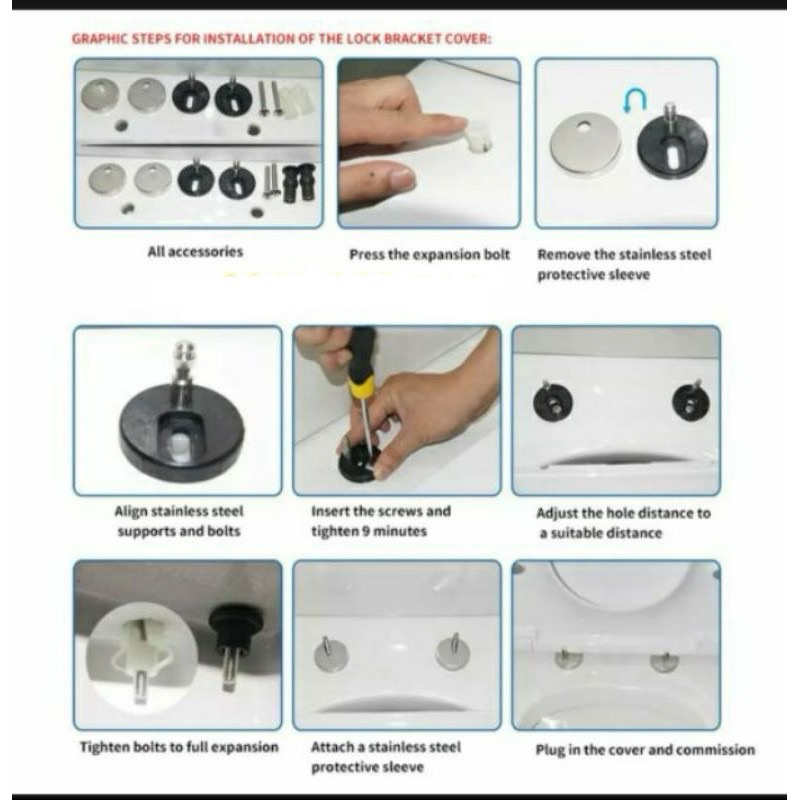 GRAPHIC STEPS FOR INSTALLATION OF THE LOCK BRACKET COVER:

All accessories

Press the expansion bolt

Remove the stainless steel protective sleeve

Align stainless steel supports and bolts

Insert the screws and tighten 9 minutes

Adjust the hole distance to a suitable distance

Tighten bolts to full expansion

Attach a stainless steel protective sleeve

Plug in the cover and commission