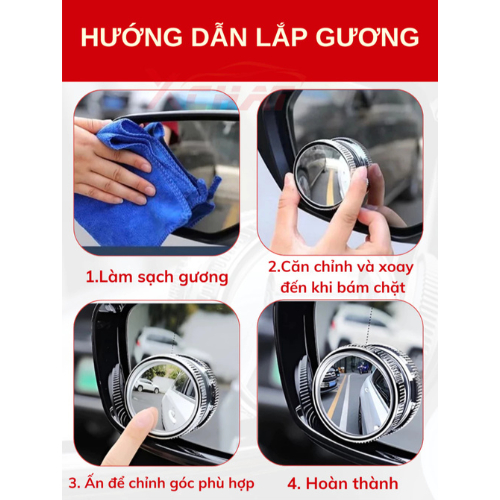 HƯỚNG DẪN LẮP GƯƠNG

1.Làm sạch gương

2.Căn chỉnh và xoay đến khi bám chặt

3. Ấn để chỉnh góc phù hợp

4. Hoàn thành