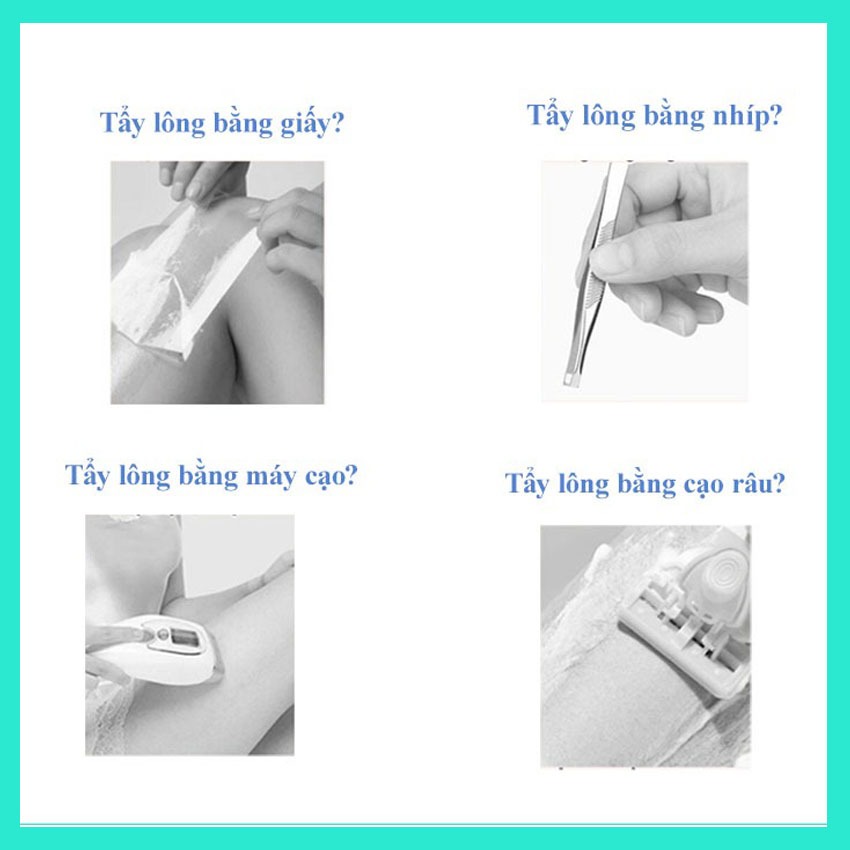 Tẩy lông bằng giấy?

Tẩy lông bằng nhíp?

Tẩy lông bằng máy cạo?

Tẩy lông bằng cạo râu?