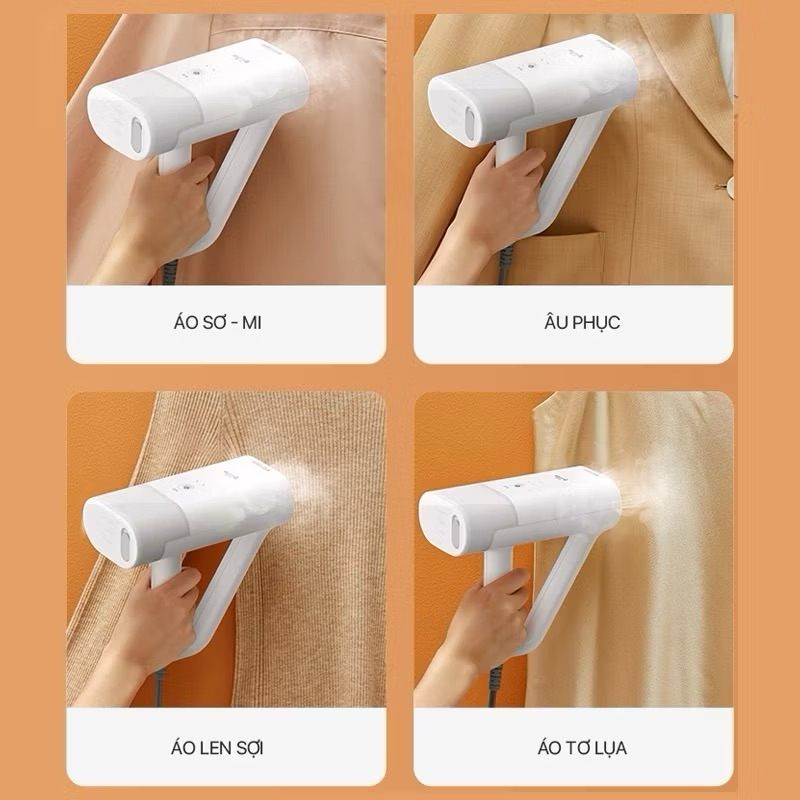 ÁO SƠ - MI

ÂU PHỤC

ÁO LEN SỢI

ÁO TƠ LỤA