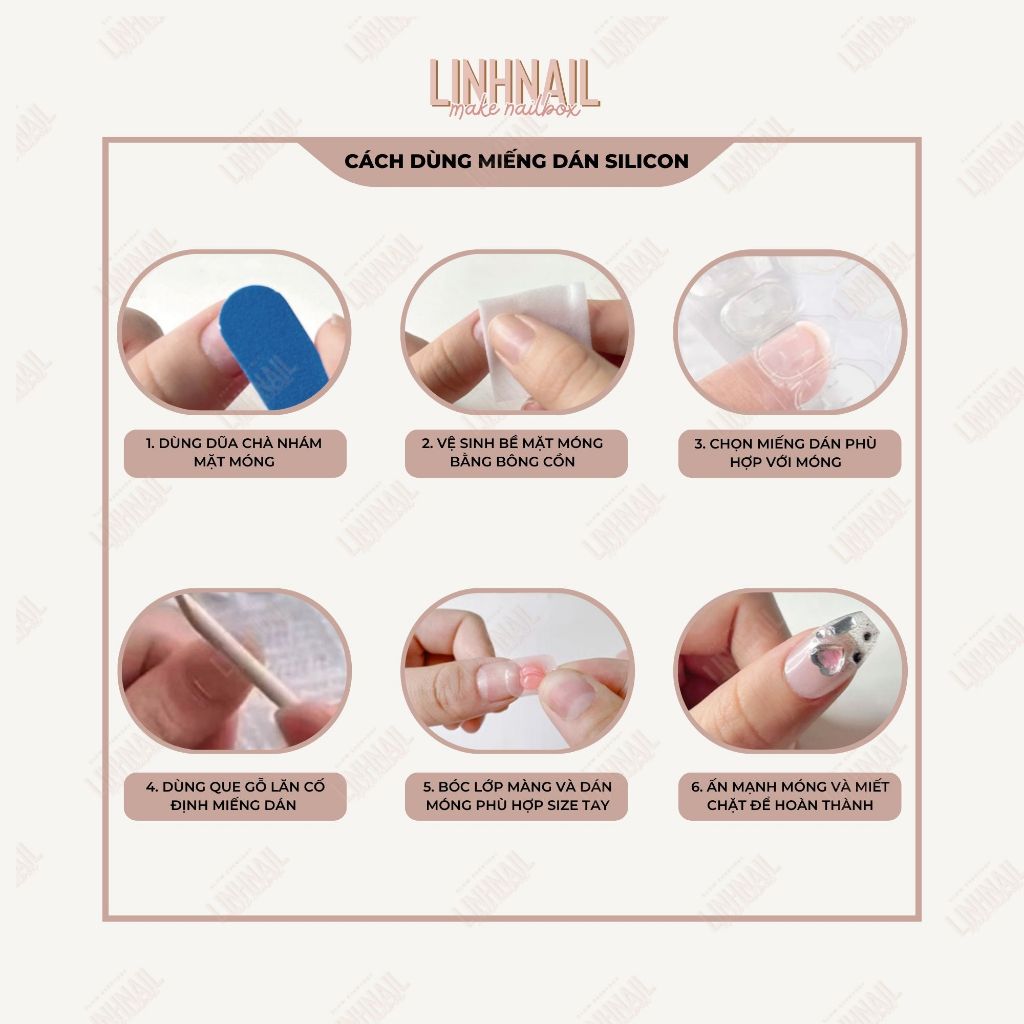 LINHNAIL
make nailbox

CÁCH DÙNG MIẾNG DÁN SILICON

1. DÙNG DŨA CHÀ NHÁM MẶT MÓNG

2. VỆ SINH BỀ MẶT MÓNG BẰNG BÔNG CỒN

3. CHỌN MIẾNG DÁN PHÙ HỢP VỚI MÓNG

4. DÙNG QUE GỖ LĂN CỐ ĐỊNH MIẾNG DÁN

5. BÓC LỚP MÀNG VÀ DÁN MÓNG PHÙ HỢP SIZE TAY

6. ẤN MẠNH MÓNG VÀ MIẾT CHẶT ĐỂ HOÀN THÀNH