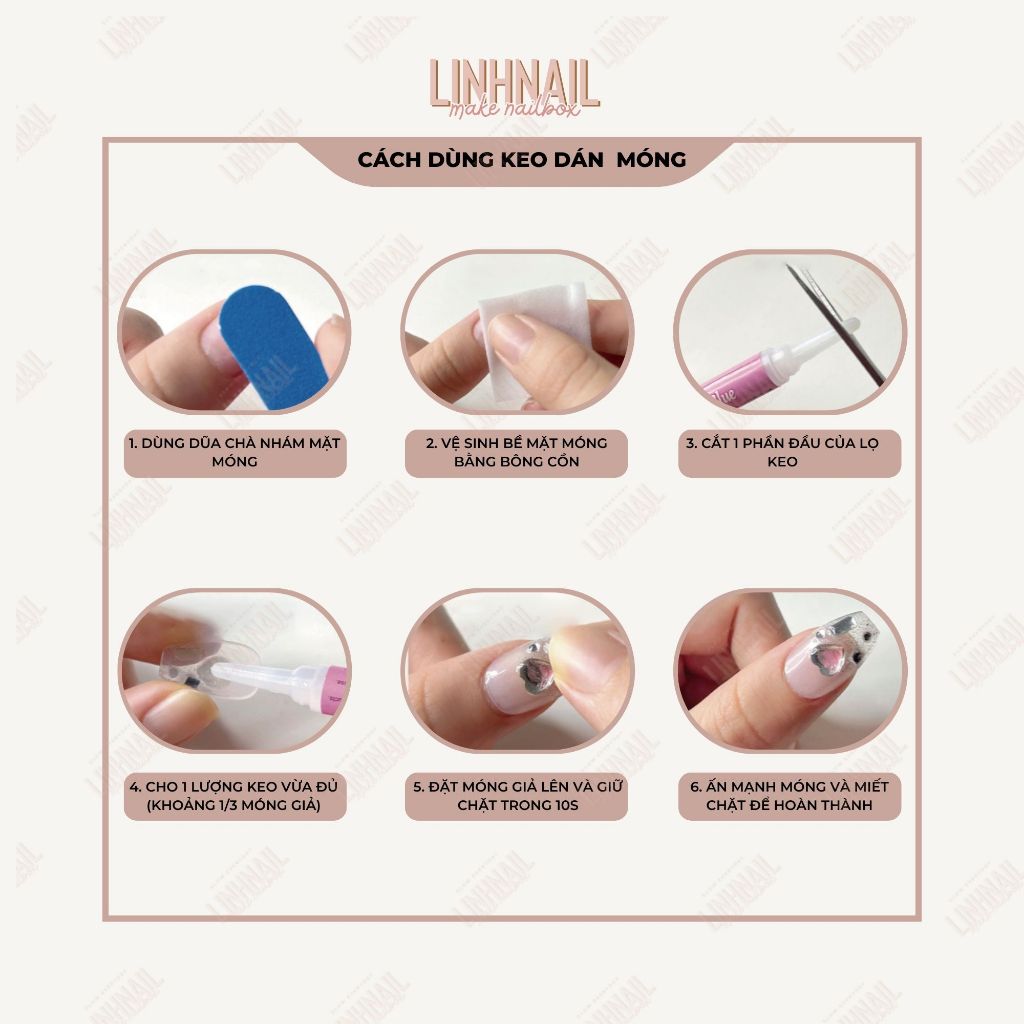 LINHNAIL
make nailbox

CÁCH DÙNG KEO DÁN MÓNG

1. DÙNG DŨA CHÀ NHÁM MẶT MÓNG

2. VỆ SINH BỀ MẶT MÓNG BẰNG BÔNG CỒN

3. CẮT 1 PHẦN ĐẦU CỦA LỌ KEO

4. CHO 1 LƯỢNG KEO VỪA ĐỦ (KHOẢNG 1/3 MÓNG GIẢ)

5. ĐẶT MÓNG GIẢ LÊN VÀ GIỮ CHẶT TRONG 10S

6. ẤN MẠNH MÓNG VÀ MIẾT CHẶT ĐỂ HOÀN THÀNH